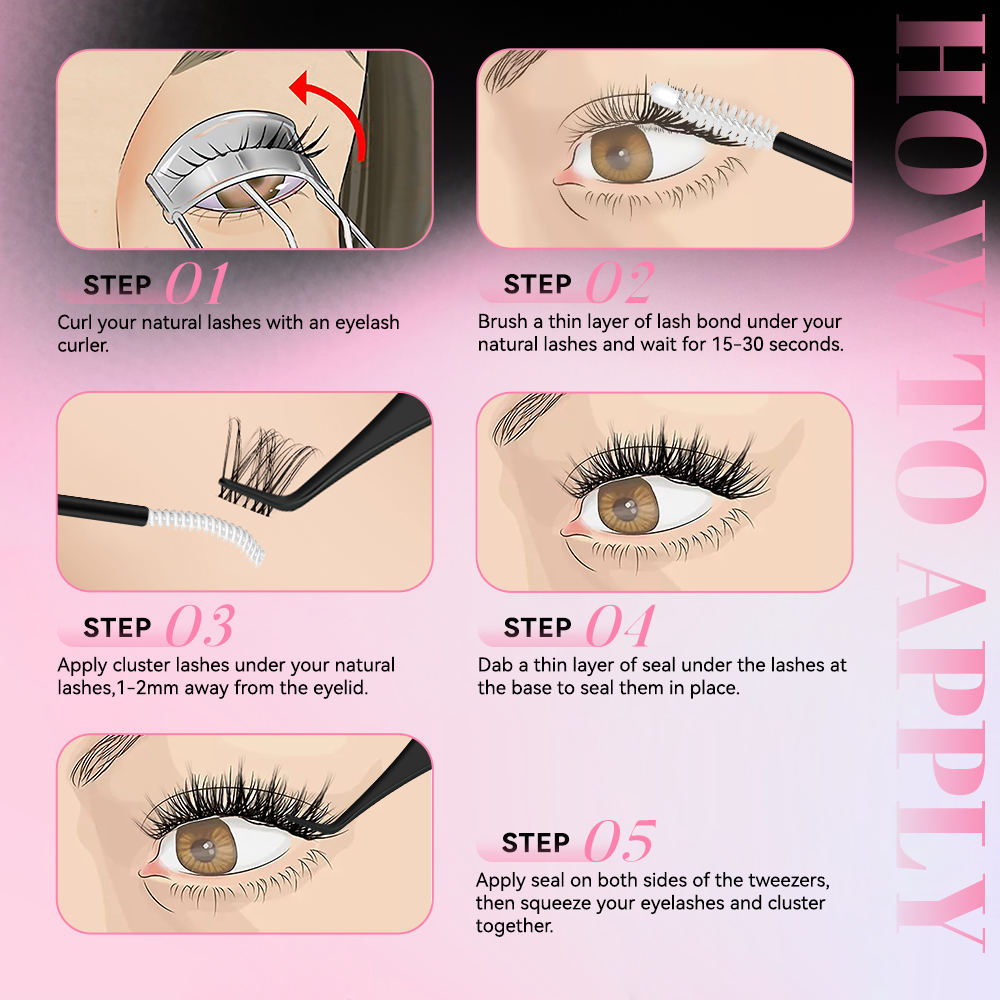 HOW TO APPLY

STEP 01
Curl your natural lashes with an eyelash curler.

STEP 02
Brush a thin layer of lash bond under your natural lashes and wait for 15-30 seconds.

STEP 03
Apply cluster lashes under your natural lashes,1-2mm away from the eyelid.

STEP 04
Dab a thin layer of seal under the lashes at the base to seal them in place.

STEP 05
Apply seal on both sides of the tweezers, then squeeze your eyelashes and cluster together.