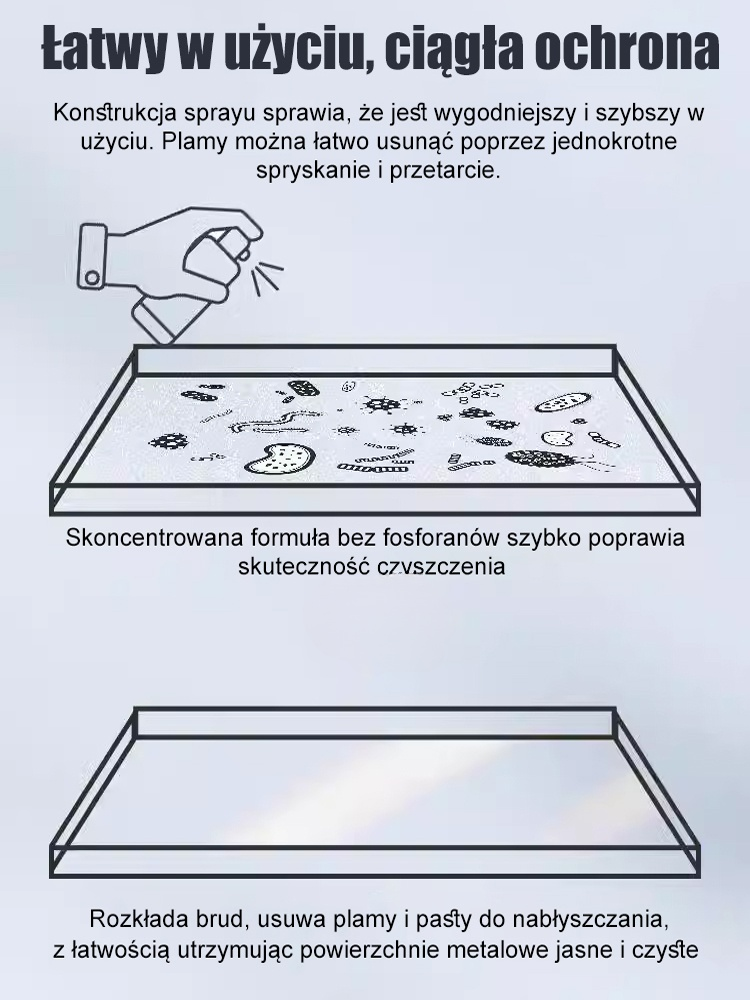 Łatwy w użyciu, ciągła ochrona

Konstrukcja sprayu sprawia, że jest wygodniejszy i szybszy w użyciu. Plamy można łatwo usunąć poprzez jednokrotne spryskanie i przetarcie.

Skoncentrowana formuła bez fosforanów szybko poprawia skuteczność czyszczenia

Rozkłada brud, usuwa plamy i pasty do nabłyszczania, z łatwością utrzymując powierzchnie metalowe jasne i czyste