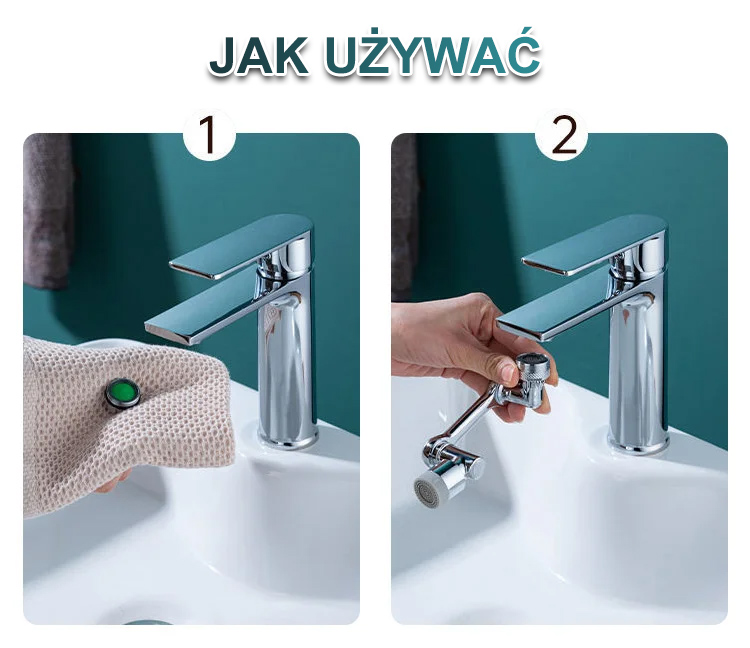 JAK UŻYWAĆ

1

2