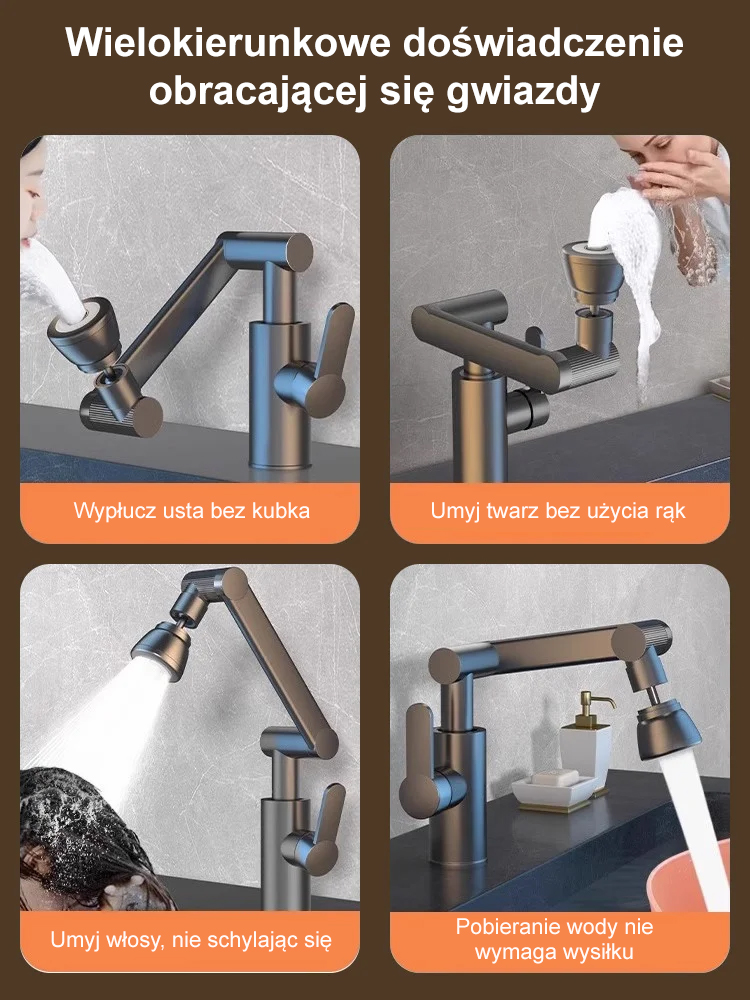 Wielokierunkowe doświadczenie obracającej się gwiazdy

Wypłucz usta bez kubka

Umyj twarz bez użycia rąk

Umyj włosy, nie schylając się

Pobieranie wody nie wymaga wysiłku