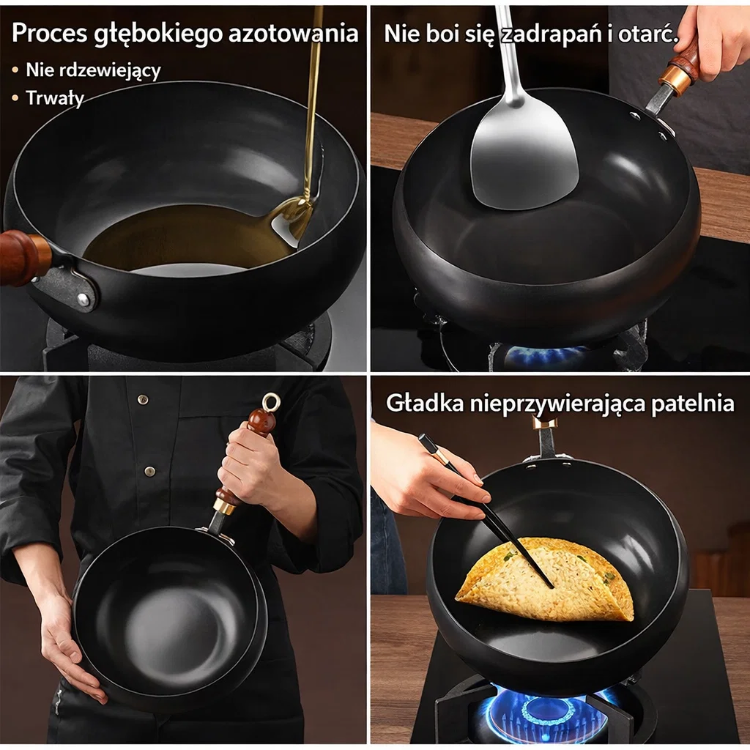 Proces głębokiego azotowania
• Nie rdzewiejący
• Trwały

Nie boi się zadrapań i otarć.

Gładka nieprzywierająca patelnia