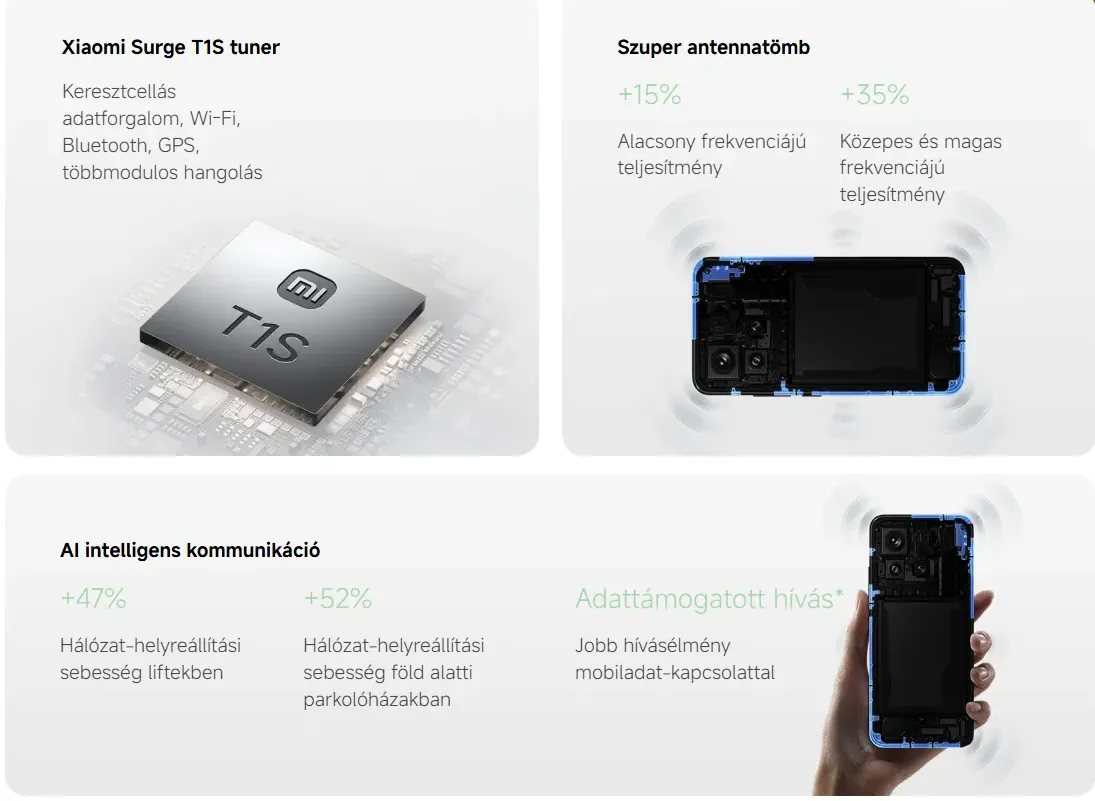 Xiaomi Surge T1S tuner

Keresztcellás adatforgalom, Wi-Fi, Bluetooth, GPS, többmodulos hangolás

mi

T1S

Szuper antennatömb

+15%

Alacsony frekvenciájú teljesítmény

+35%

Közepes és magas frekvenciájú teljesítmény

AI intelligens kommunikáció

+47%

Hálózat-helyreállítási sebesség liftekben

+52%

Hálózat-helyreállítási sebesség föld alatti parkolóházakban

Adattámogatott hívás*

Jobb hívásélmény mobiladat-kapcsolattal