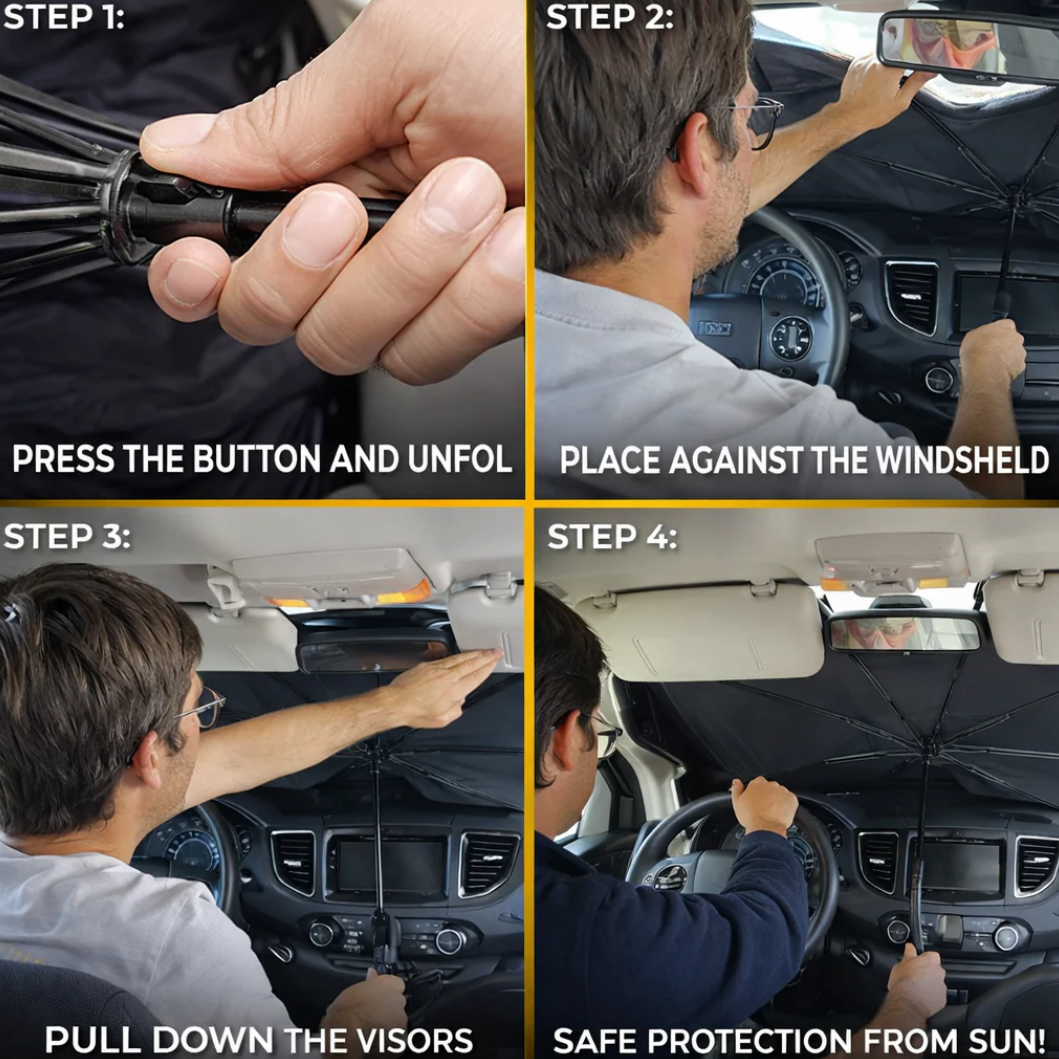 STEP 1:

PRESS THE BUTTON AND UNFOL

STEP 2:

PLACE AGAINST THE WINDSHELD

STEP 3:

PULL DOWN THE VISORS

STEP 4:

SAFE PROTECTION FROM SUN!