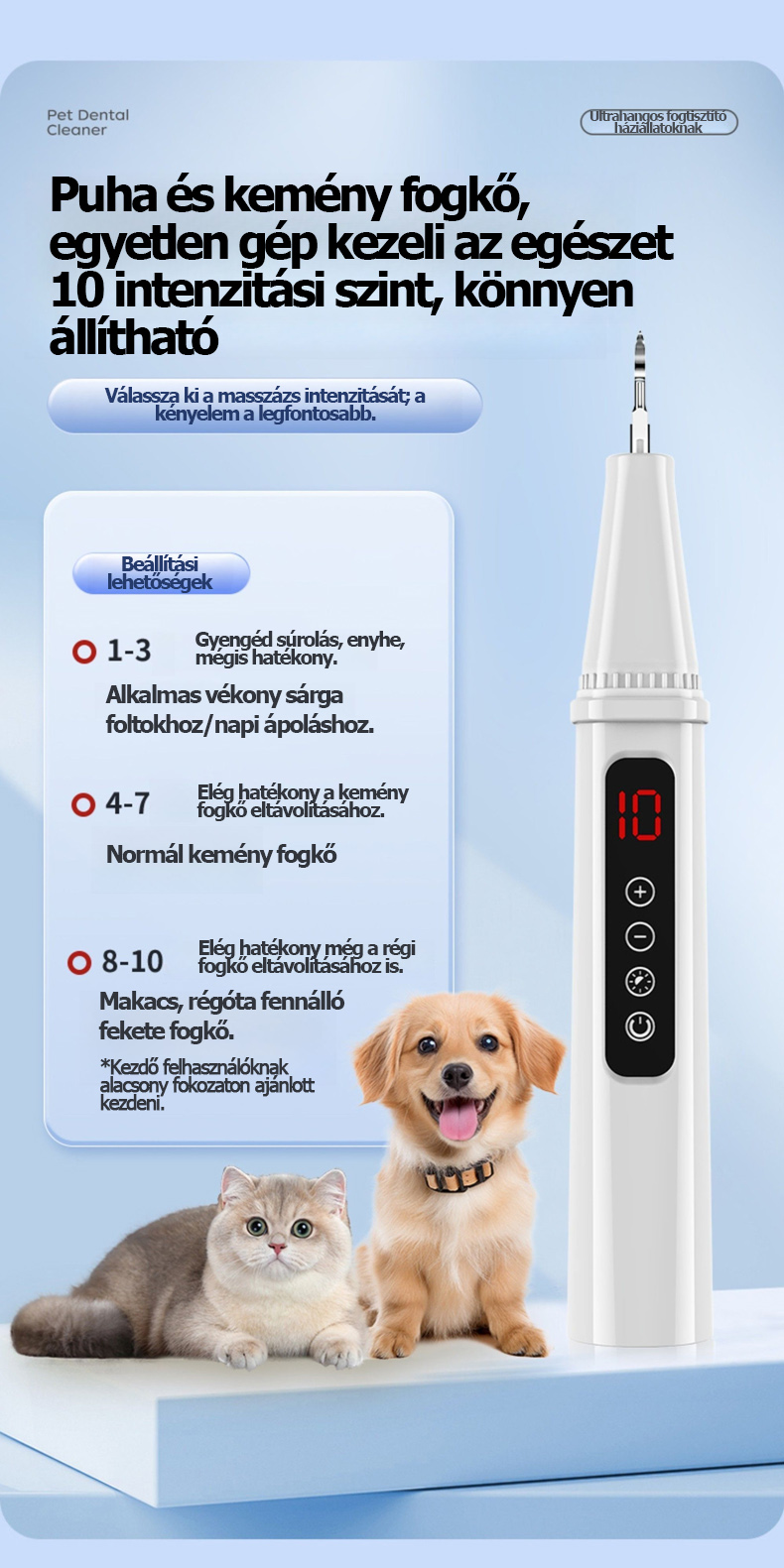 Pet Dental Cleaner

Ultrahangos fogtisztító háziállatoknak

Puha és kemény fogkő, egyetlen gép kezeli az egészet 10 intenzitási szint, könnyen állítható

Válassza ki a masszázs intenzitását; a kényelem a legfontosabb.

Beállítási lehetőségek

1-3 Gyengéd súrolás, enyhe, mégis hatékony.

Alkalmas vékony sárga foltokhoz/napi ápoláshoz.

4-7 Elég hatékony a kemény fogkő eltávolításához.

Normál kemény fogkő

8-10 Elég hatékony még a régi fogkő eltávolításához is.

Makacs, régóta fennálló fekete fogkő.

*Kezdő felhasználóknak alacsony fokozaton ajánlott kezdeni.

10