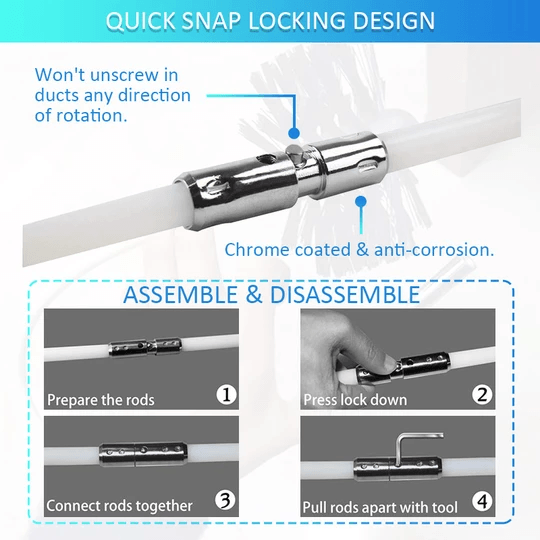 QUICK SNAP LOCKING DESIGN

Won't unscrew in ducts any direction of rotation.

Chrome coated & anti-corrosion.

ASSEMBLE & DISASSEMBLE

Prepare the rods 1

Press lock down 2

Connect rods together 3

Pull rods apart with tool 4