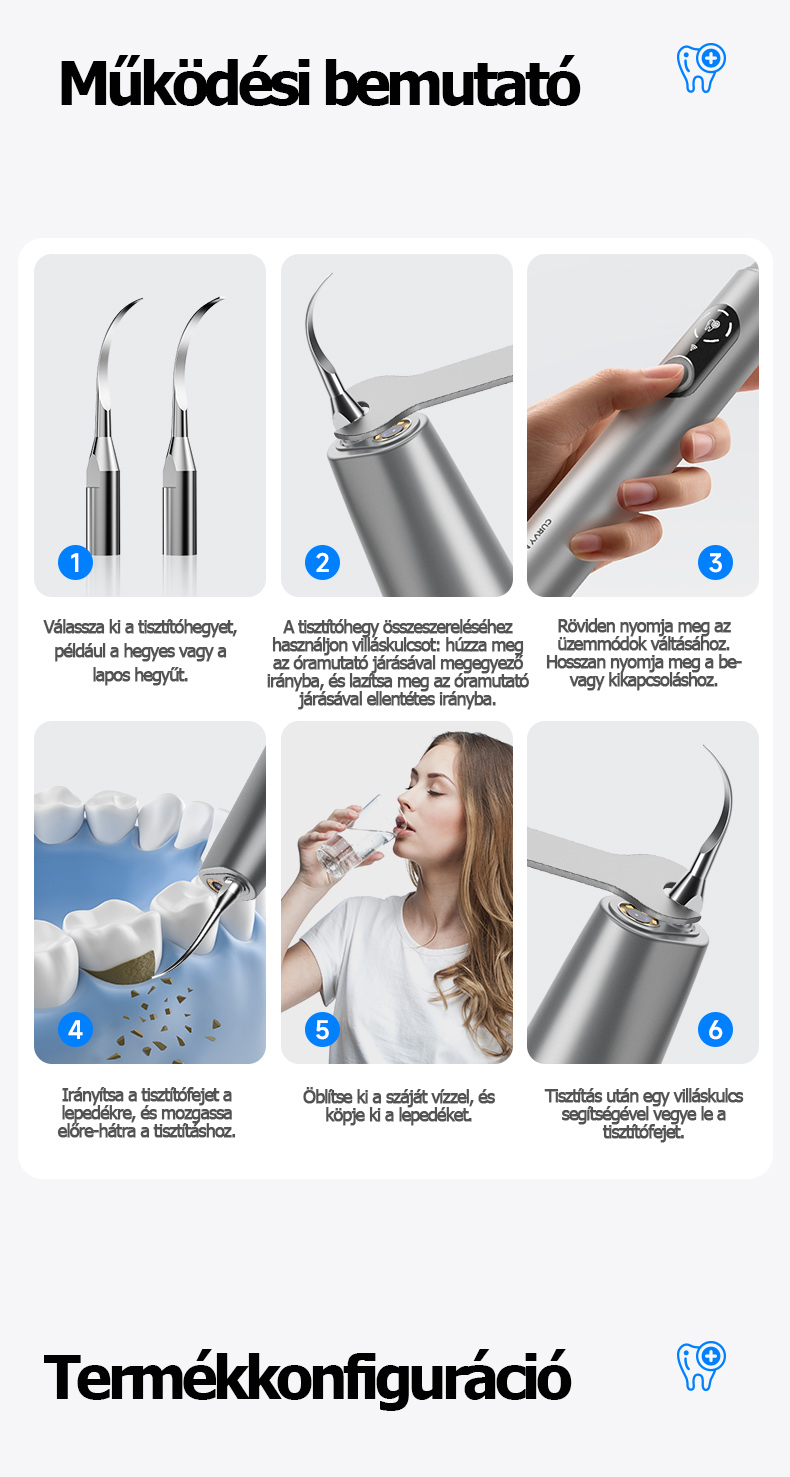 Működési bemutató

1

Válassza ki a tisztítóhegyet, például a hegyes vagy a lapos hegyűt.

2

A tisztítóhegy összeszereléséhez használjon villáskulcsot: húzza meg az óramutató járásával megegyező irányba, és lazítsa meg az óramutató járásával ellentétes irányba.

3

Röviden nyomja meg az üzemmódok váltásához. Hosszan nyomja meg a be- vagy kikapcsoláshoz.

4

Irányítsa a tisztítófejet a lepedékre, és mozgassa előre-hátra a tisztításhoz.

5

Öblítse ki a száját vízzel, és köpje ki a lepedéket.

6

Tisztítás után egy villáskulcs segítségével vegye le a tisztítófejet.

Termékkonfiguráció