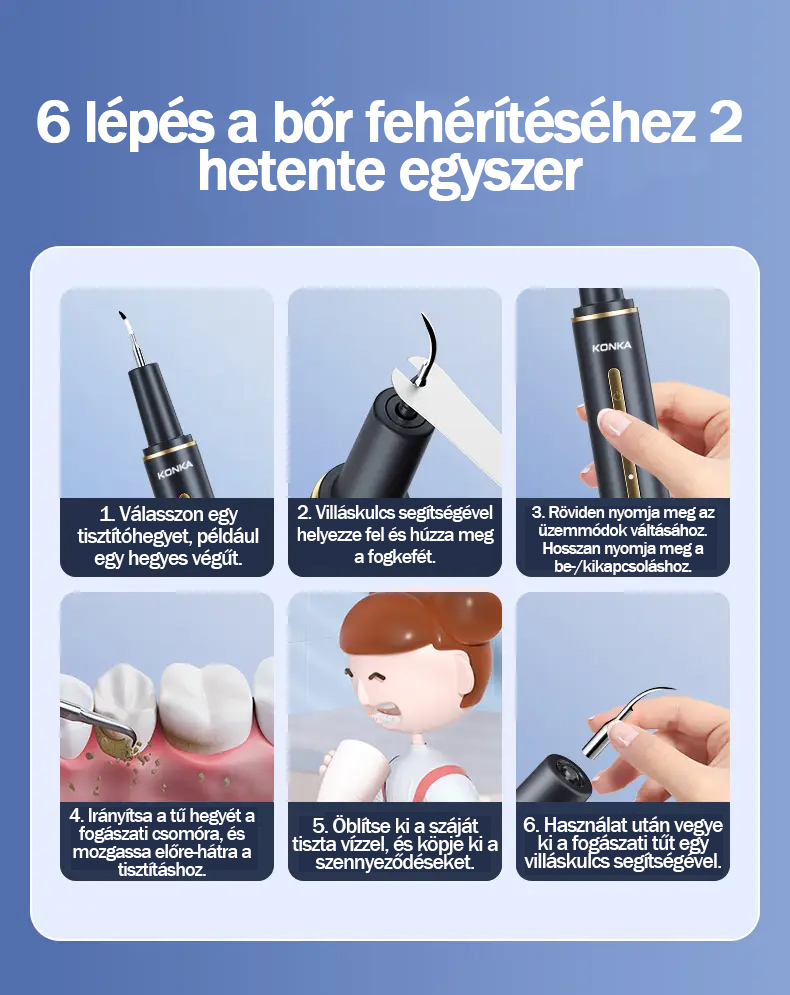 6 lépés a bőr fehérítéséhez 2 hetente egyszer

KONKA

1. Válasszon egy tisztítóhegyet, például egy hegyes végűt.

2. Villáskulcs segítségével helyezze fel és húzza meg a fogkefét.

KONKA

3. Röviden nyomja meg az üzemmódok váltásához. Hosszan nyomja meg a be-/kikapcsoláshoz.

4. Irányítsa a tű hegyét a fogászati csomóra, és mozgassa előre-hátra a tisztításhoz.

5. Öblítse ki a száját tiszta vízzel, és köpje ki a szennyeződéseket.

6. Használat után vegye ki a fogászati tűt egy villáskulcs segítségével.