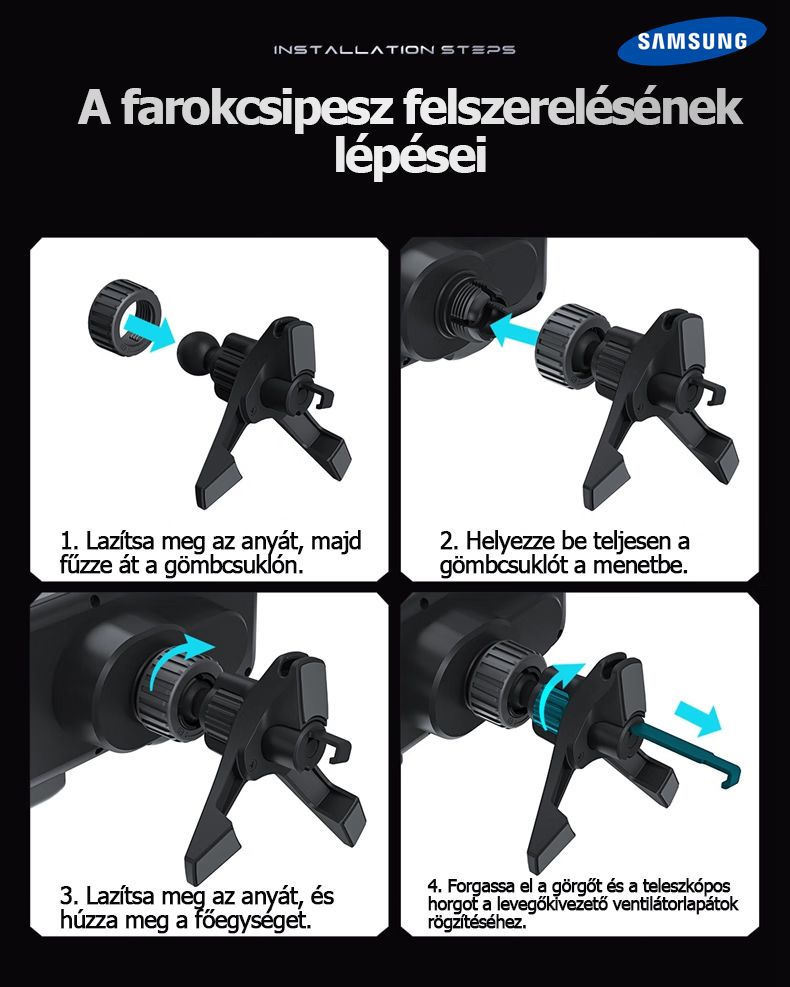 INSTALLATION STEPS

SAMSUNG

A farokcsipesz felszerelésének lépései

1. Lazítsa meg az anyát, majd fűzze át a gömbcsuklón.

2. Helyezze be teljesen a gömbcsuklót a menetbe.

3. Lazítsa meg az anyát, és húzza meg a főegységet.

4. Forgassa el a görgőt és a teleszkópos horgot a levegőkivezető ventilátorlapátok rögzítéséhez.