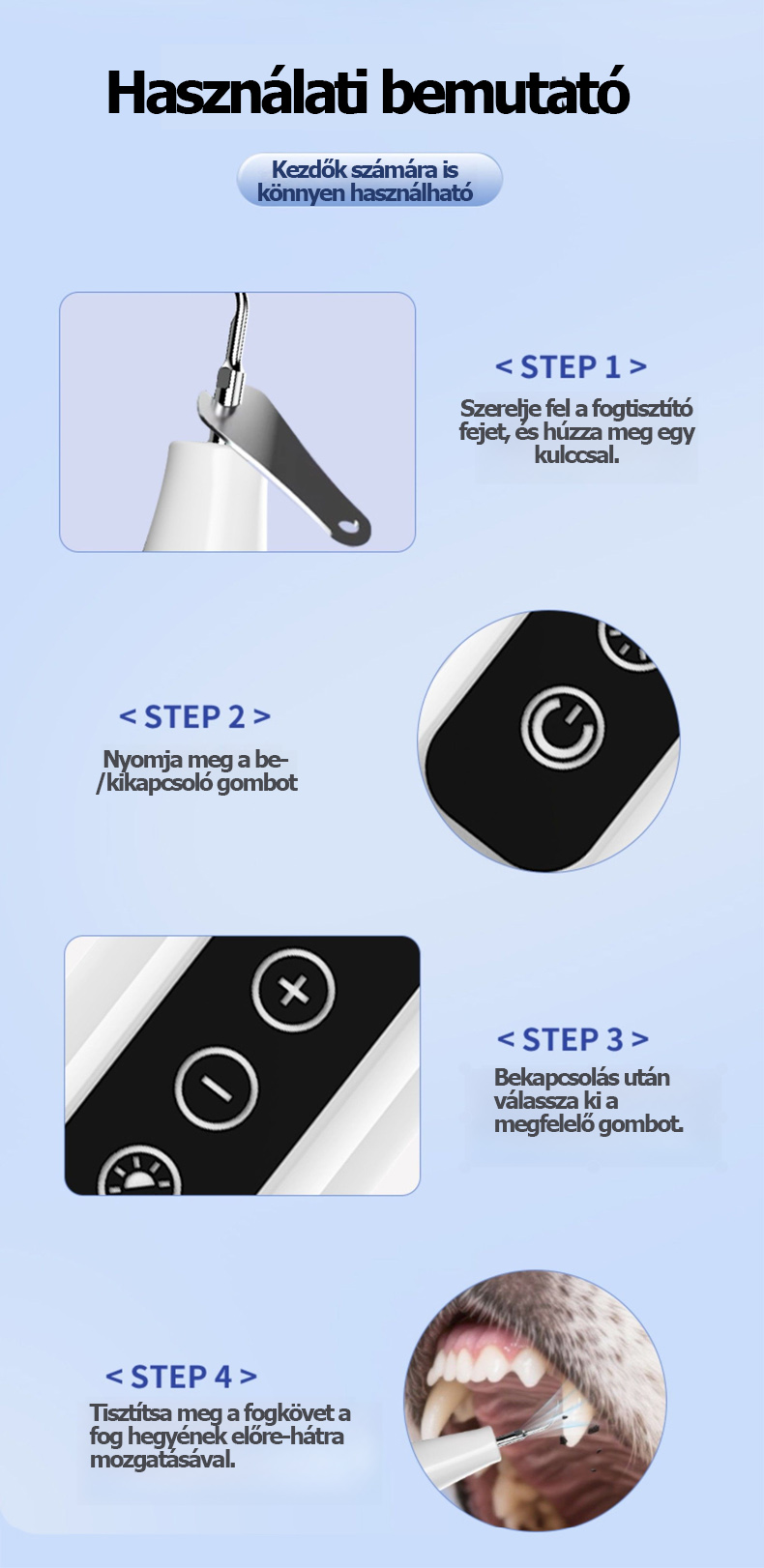 Használati bemutató

Kezdők számára is könnyen használható

< STEP 1 >

Szerelje fel a fogtisztító fejet, és húzza meg egy kulccsal.

< STEP 2 >

Nyomja meg a be-/kikapcsoló gombot

< STEP 3 >

Bekapcsolás után válassza ki a megfelelő gombot.

< STEP 4 >

Tisztítsa meg a fogkövet a fog hegyének előre-hátra mozgatásával.