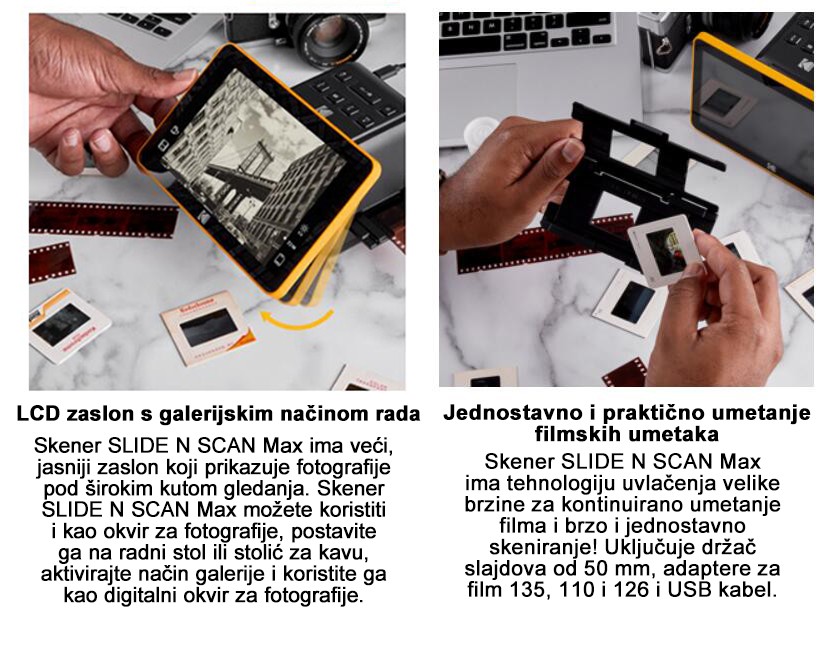 Kodachrome

LCD zaslon s galerijskim načinom rada

Skener SLIDE N SCAN Max ima veći, jasniji zaslon koji prikazuje fotografije pod širokim kutom gledanja. Skener SLIDE N SCAN Max možete koristiti i kao okvir za fotografije, postavite ga na radni stol ili stolić za kavu, aktivirajte način galerije i koristite ga kao digitalni okvir za fotografije.

Jednostavno i praktično umetanje filmskih umetaka

Skener SLIDE N SCAN Max ima tehnologiju uvlačenja velike brzine za kontinuirano umetanje filma i brzo i jednostavno skeniranje! Uključuje držač slajdova od 50 mm, adaptere za film 135, 110 i 126 i USB kabel.