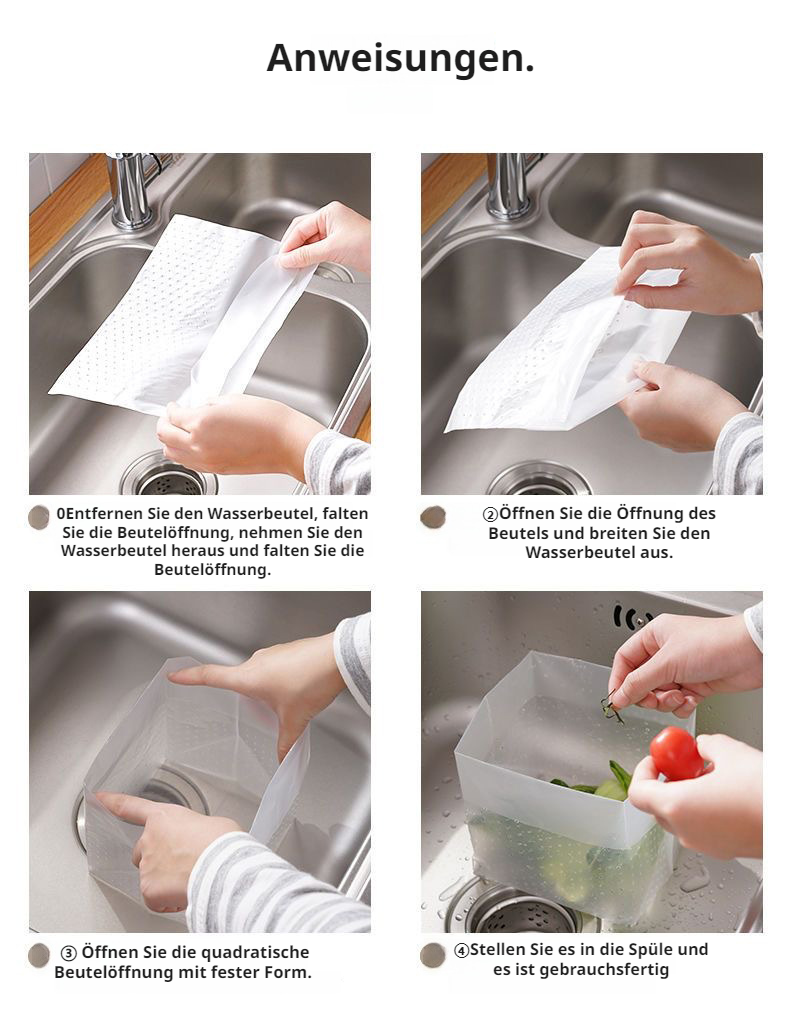 Anweisungen.

0Entfernen Sie den Wasserbeutel, falten Sie die Beutelöffnung, nehmen Sie den Wasserbeutel heraus und falten Sie die Beutelöffnung.

②Öffnen Sie die Öffnung des Beutels und breiten Sie den Wasserbeutel aus.

③ Öffnen Sie die quadratische Beutelöffnung mit fester Form.

④Stellen Sie es in die Spüle und es ist gebrauchsfertig