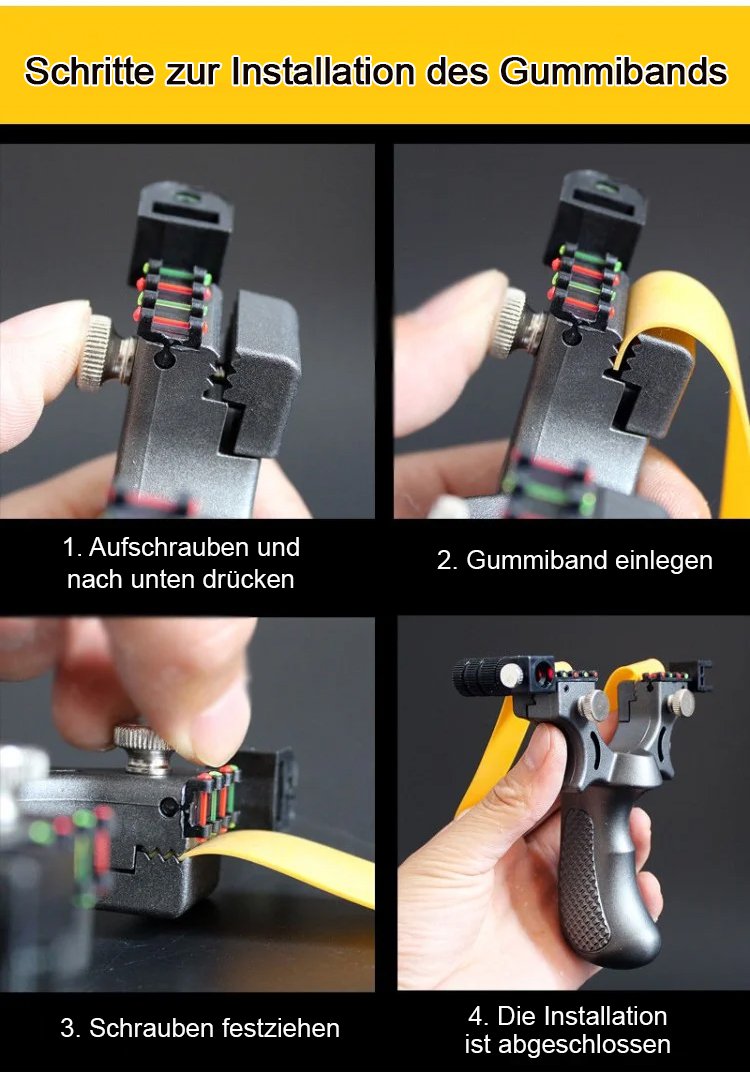 Schritte zur Installation des Gummibands

1. Aufschrauben und nach unten drücken

2. Gummiband einlegen

3. Schrauben festziehen

4. Die Installation ist abgeschlossen