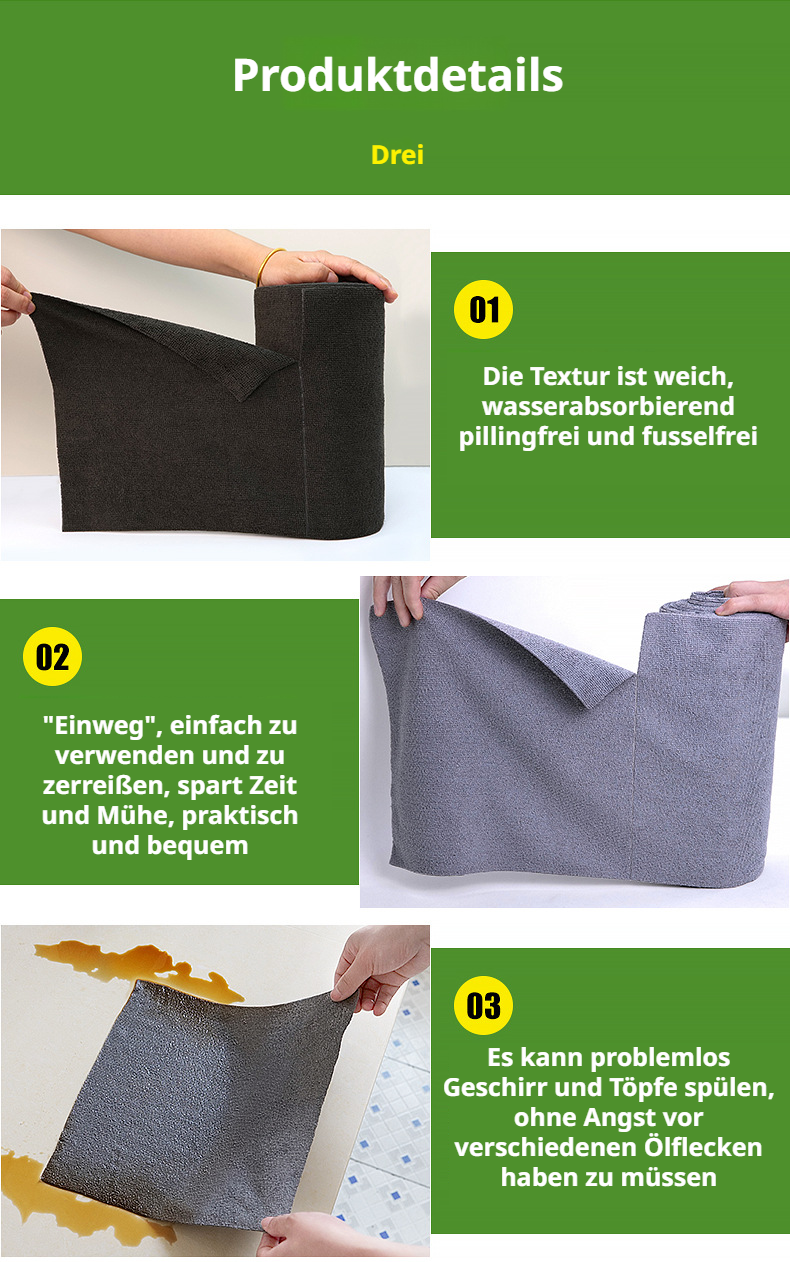 Produktdetails

Drei

01

Die Textur ist weich, wasserabsorbierend pillingfrei und fusselfrei

02

"Einweg", einfach zu verwenden und zu zerreißen, spart Zeit und Mühe, praktisch und bequem

03

Es kann problemlos Geschirr und Töpfe spülen, ohne Angst vor verschiedenen Ölflecken haben zu müssen