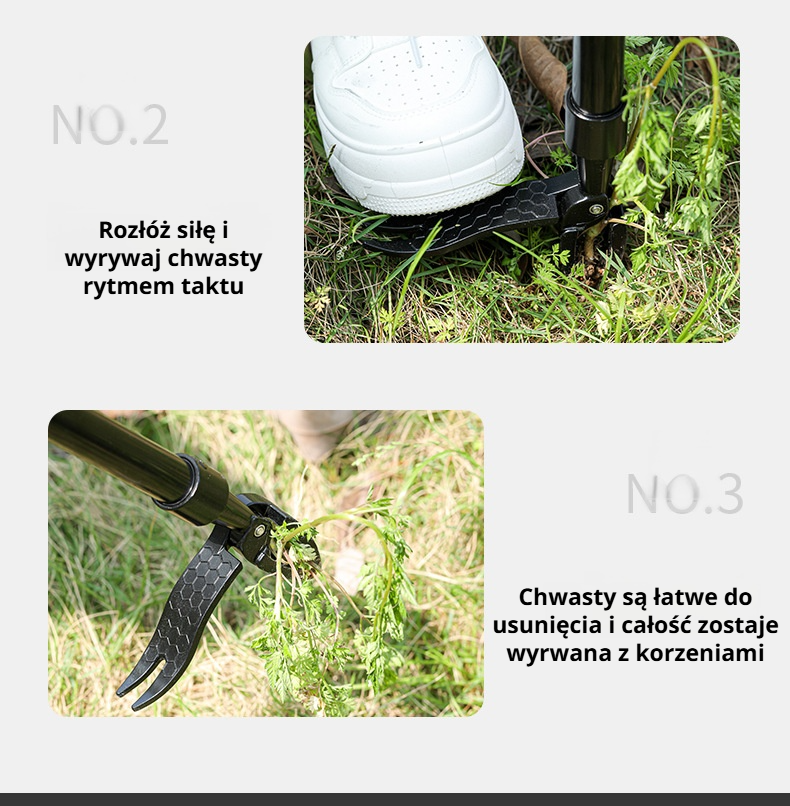 NO.2

Rozłóż siłę i wyrywaj chwasty rytmem taktu

NO.3

Chwasty są łatwe do usunięcia i całość zostaje wyrwana z korzeniami