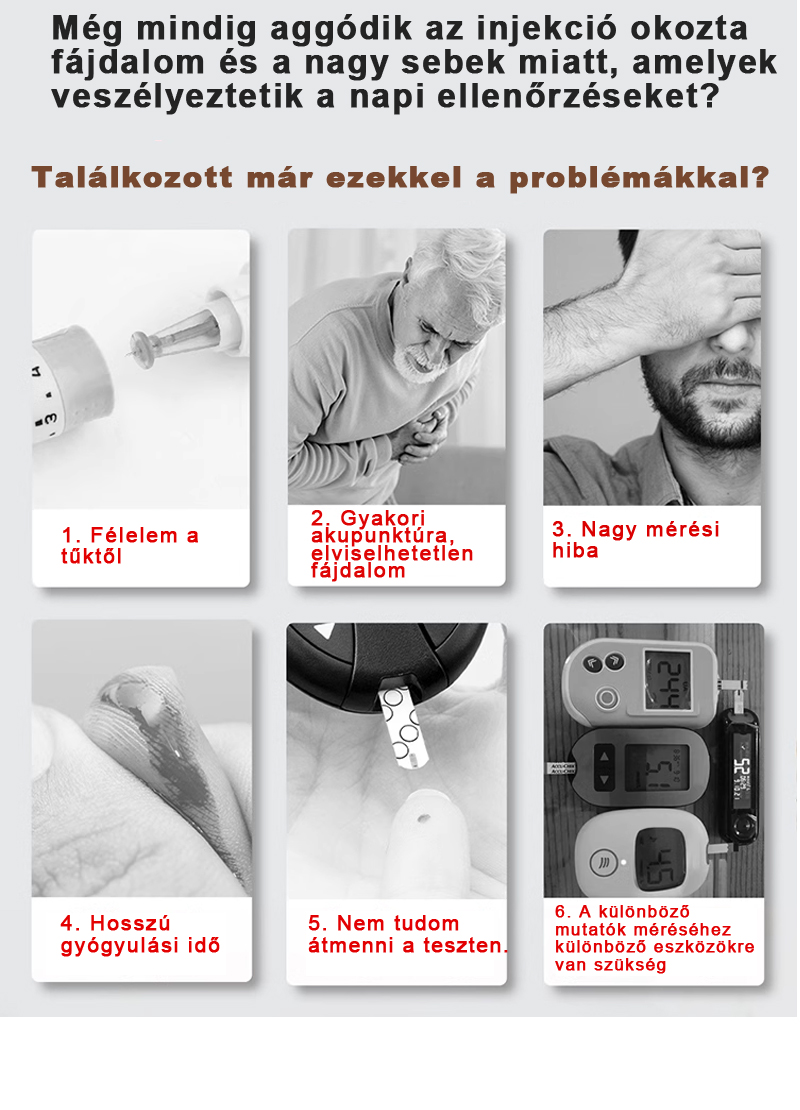 Még mindig aggódik az injekció okozta fájdalom és a nagy sebek miatt, amelyek veszélyeztetik a napi ellenőrzéseket?

Találkozott már ezekkel a problémákkal?

1. Félelem a tűktől

2. Gyakori akupunktúra, elviselhetetlen fájdalom

3. Nagy mérési hiba

4. Hosszú gyógyulási idő

5. Nem tudom átmenni a teszten.

6. A különböző mutatók méréséhez különböző eszközökre van szükség