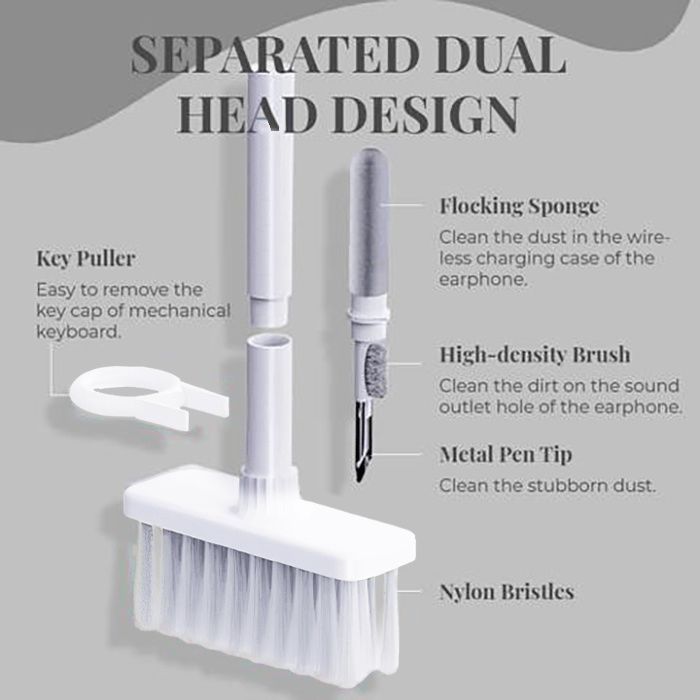 SEPARATED DUAL HEAD DESIGN

Key Puller
Easy to remove the key cap of mechanical keyboard.

Flocking Sponge
Clean the dust in the wireless charging case of the earphone.

High-density Brush
Clean the dirt on the sound outlet hole of the earphone.

Metal Pen Tip
Clean the stubborn dust.

Nylon Bristles