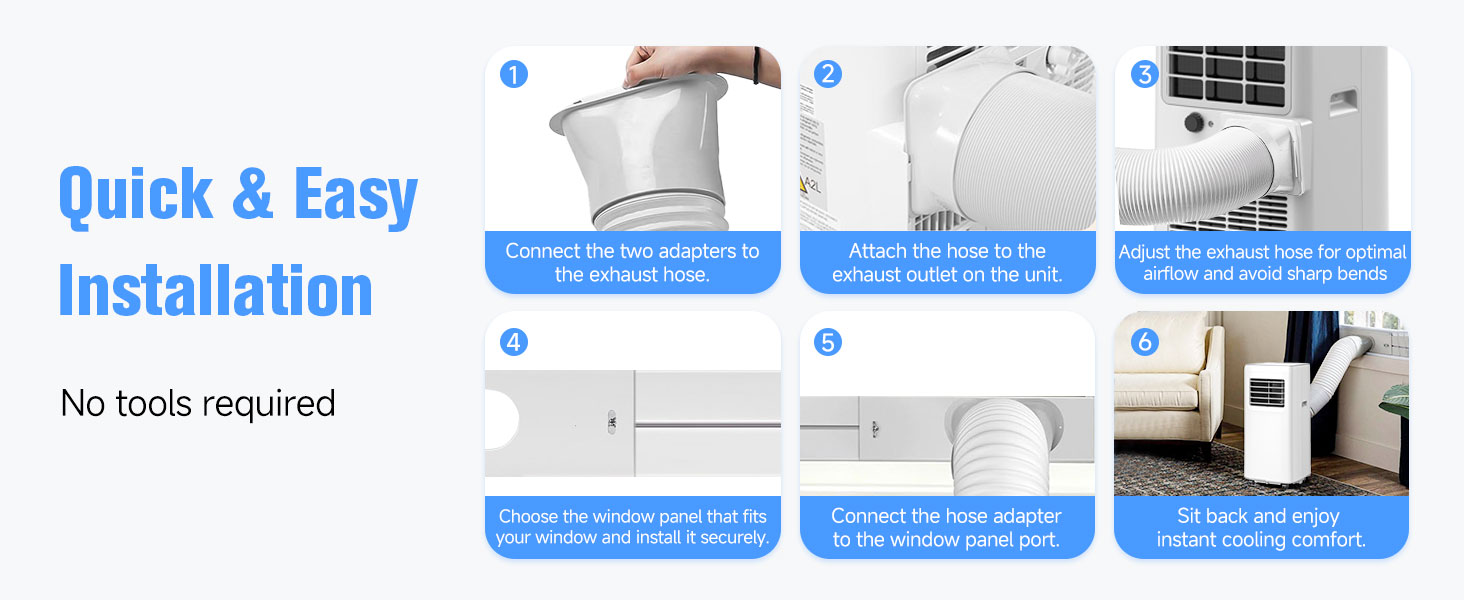 Quick & Easy Installation

No tools required

1

Connect the two adapters to the exhaust hose.

2

Attach the hose to the exhaust outlet on the unit.

3

Adjust the exhaust hose for optimal airflow and avoid sharp bends

4

Choose the window panel that fits your window and install it securely.

5

Connect the hose adapter to the window panel port.

6

Sit back and enjoy instant cooling comfort.