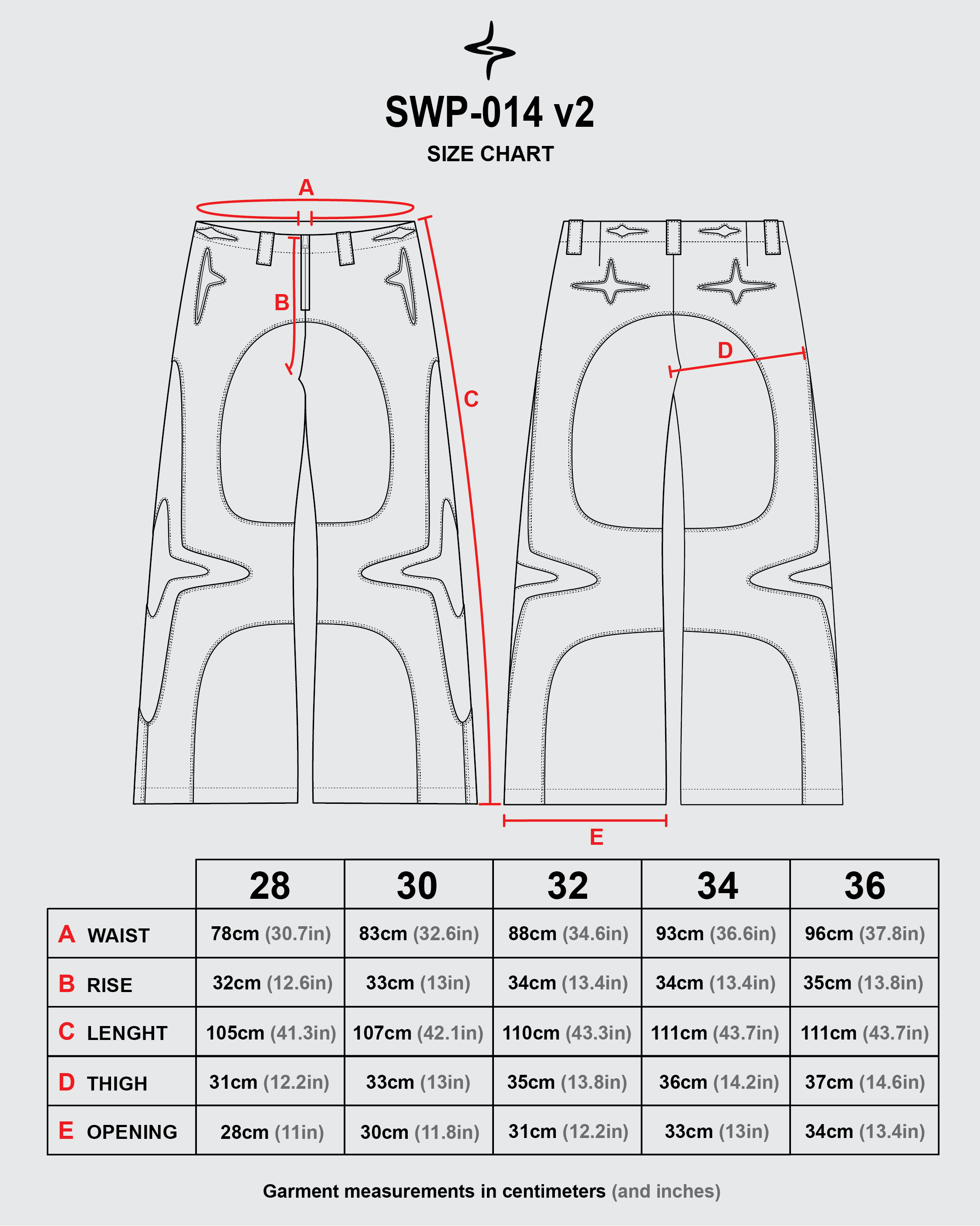 SWP-014 v2
SIZE CHART

A
B
C
D
E

| | 28 | 30 | 32 | 34 | 36 |
|---|---|---|---|---|---|
| A WAIST | 78cm (30.7in) | 83cm (32.6in) | 88cm (34.6in) | 93cm (36.6in) | 96cm (37.8in) |
| B RISE | 32cm (12.6in) | 33cm (13in) | 34cm (13.4in) | 34cm (13.4in) | 35cm (13.8in) |
| C LENGHT | 105cm (41.3in) | 107cm (42.1in) | 110cm (43.3in) | 111cm (43.7in) | 111cm (43.7in) |
| D THIGH | 31cm (12.2in) | 33cm (13in) | 35cm (13.8in) | 36cm (14.2in) | 37cm (14.6in) |
| E OPENING | 28cm (11in) | 30cm (11.8in) | 31cm (12.2in) | 33cm (13in) | 34cm (13.4in) |

Garment measurements in centimeters (and inches)