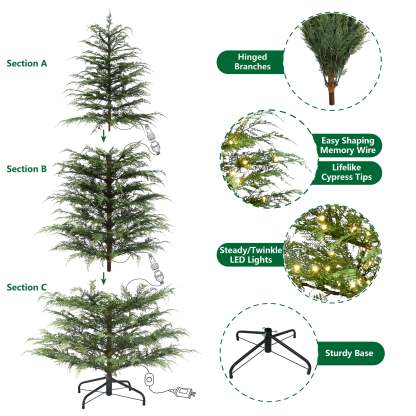 Section A

Section B

Section C

Hinged Branches

Easy Shaping Memory Wire

Lifelike Cypress Tips

Steady/Twinkle LED Lights

Sturdy Base