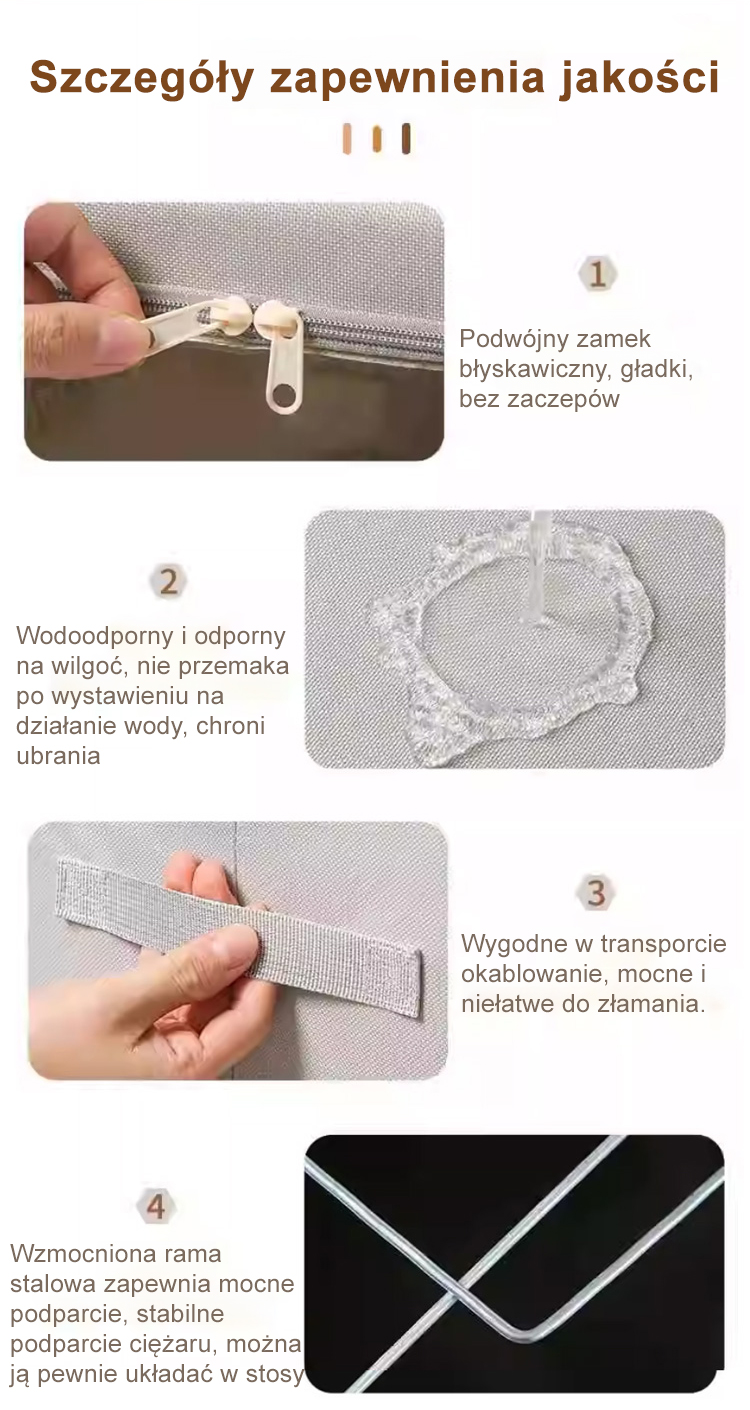 Szczegóły zapewnienia jakości

1

Podwójny zamek błyskawiczny, gładki, bez zaczepów

2

Wodoodporny i odporny na wilgoć, nie przemaka po wystawieniu na działanie wody, chroni ubrania

3

Wygodne w transporcie okablowanie, mocne i niełatwe do złamania.

4

Wzmocniona rama stalowa zapewnia mocne podparcie, stabilne podparcie ciężaru, można ją pewnie układać w stosy