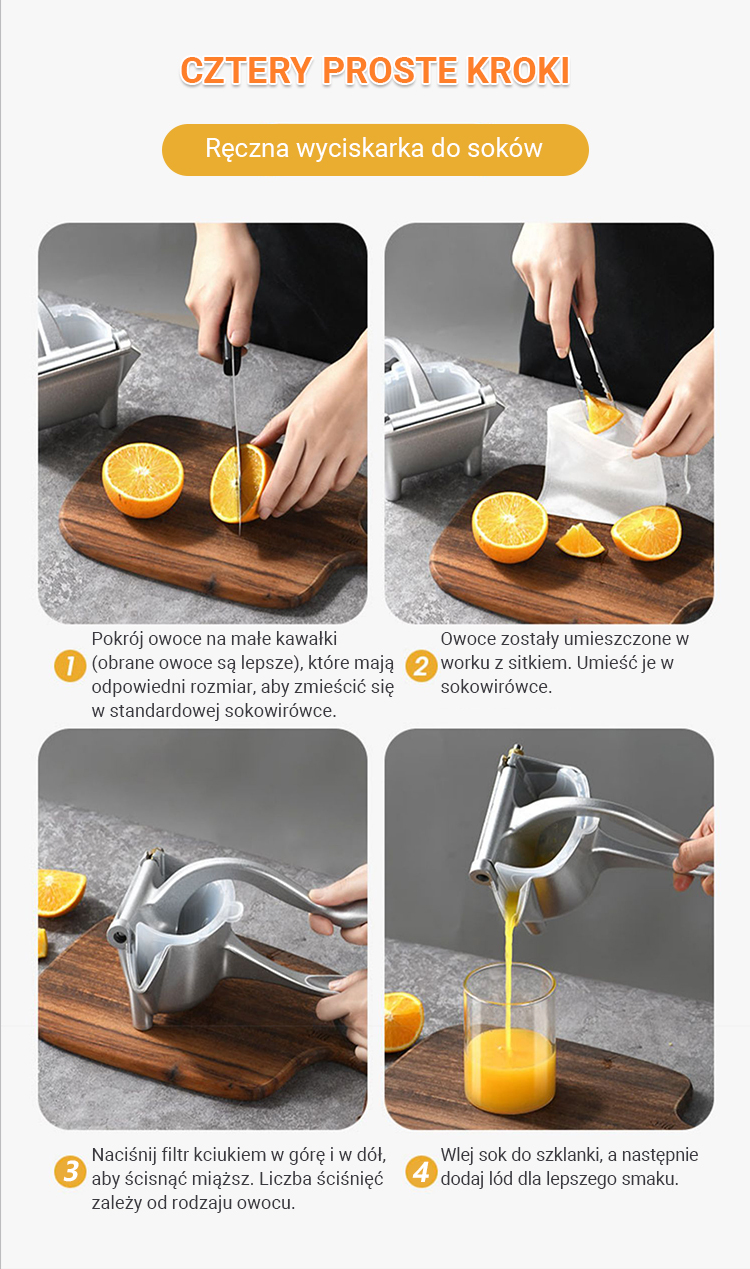 CZTERY PROSTE KROKI

Ręczna wyciskarka do soków

1 Pokrój owoce na małe kawałki (obrane owoce są lepsze), które mają odpowiedni rozmiar, aby zmieścić się w standardowej sokowirówce.

2 Owoce zostały umieszczone w worku z sitkiem. Umieść je w sokowirówce.

3 Naciśnij filtr kciukiem w górę i w dół, aby ścisnąć miąższ. Liczba ściśnięć zależy od rodzaju owocu.

4 Wlej sok do szklanki, a następnie dodaj lód dla lepszego smaku.