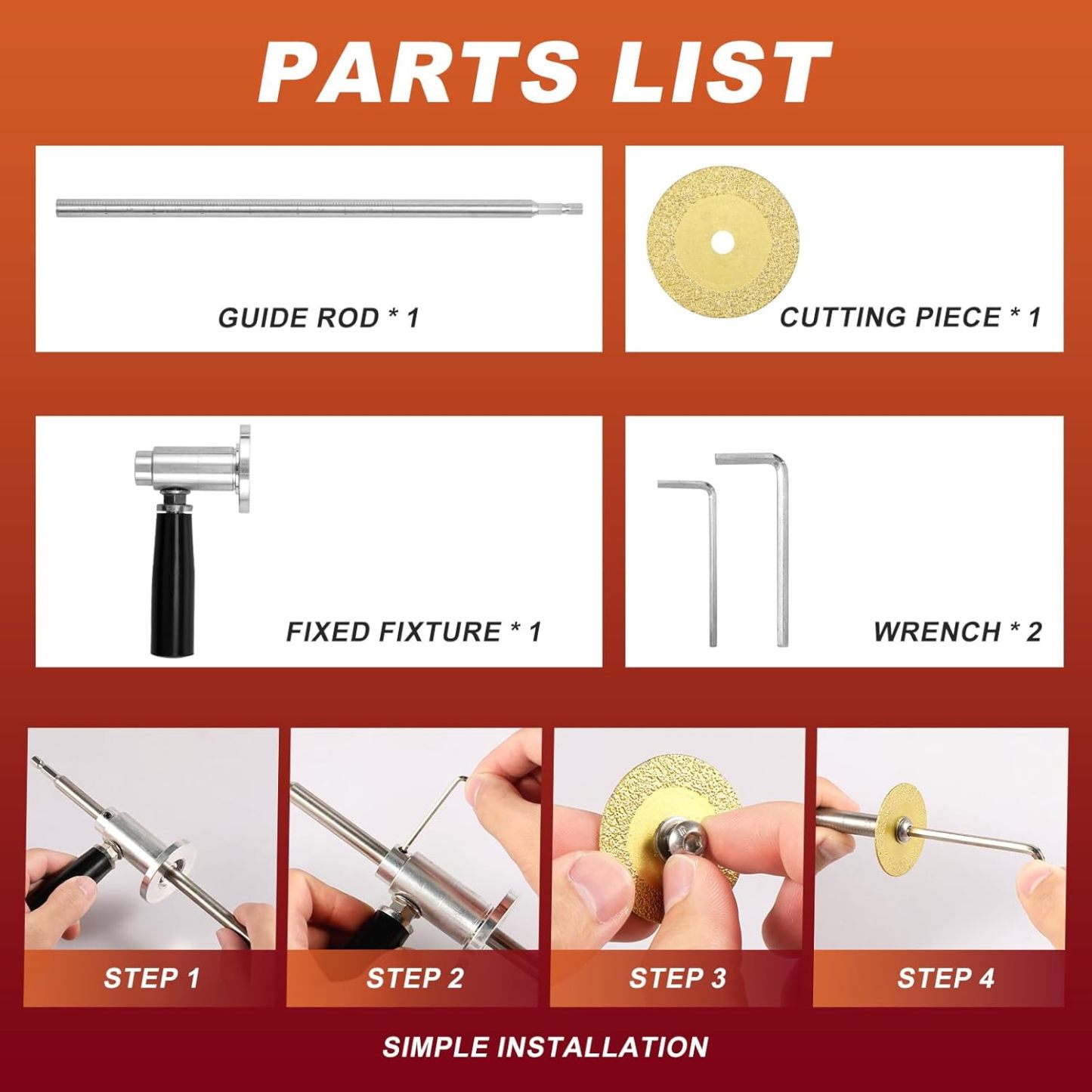 PARTS LIST

GUIDE ROD * 1

CUTTING PIECE * 1

FIXED FIXTURE * 1

WRENCH * 2

STEP 1

STEP 2

STEP 3

STEP 4

SIMPLE INSTALLATION