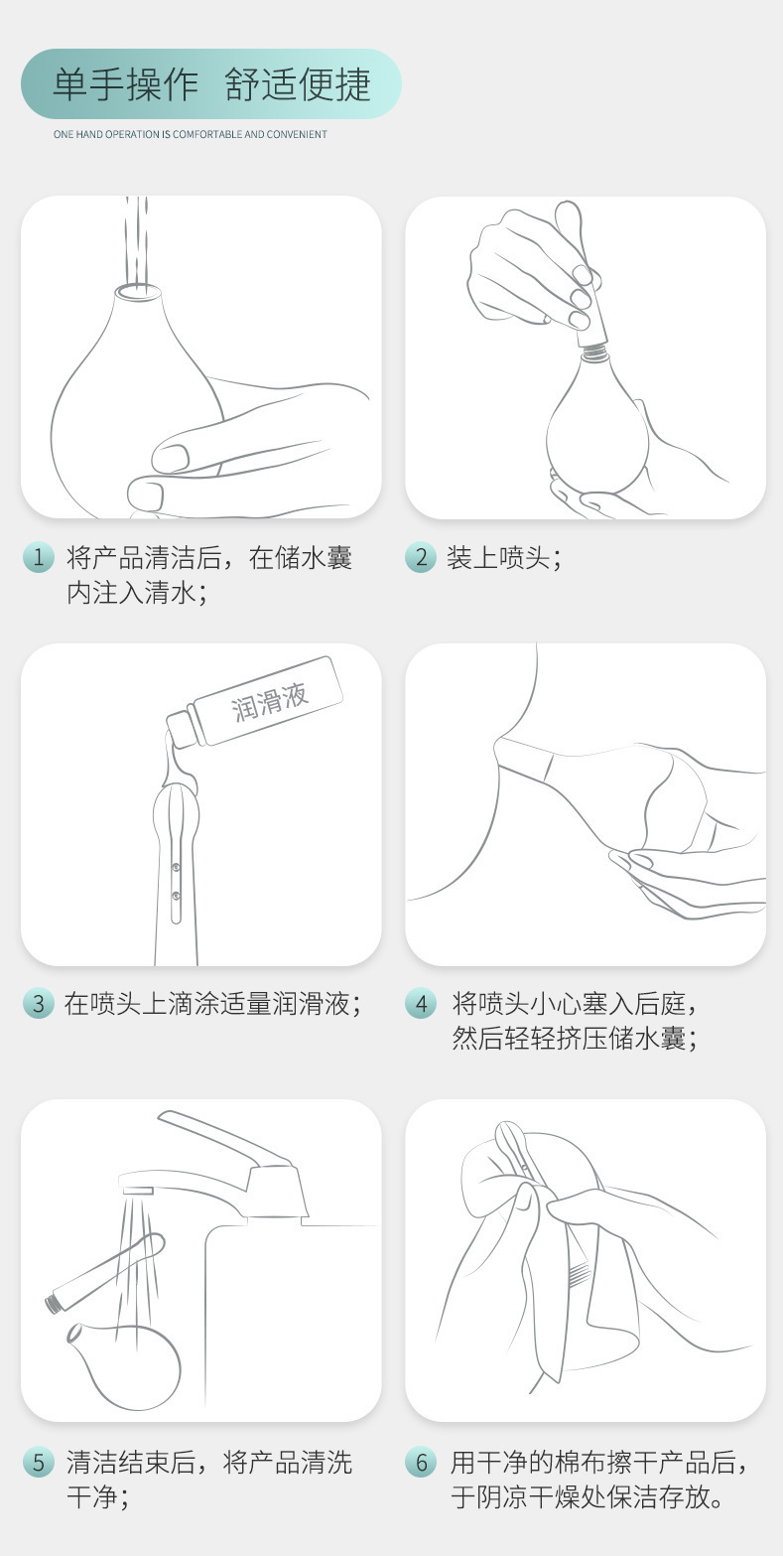 单手操作 舒适便捷

ONE HAND OPERATION IS COMFORTABLE AND CONVENIENT

1 将产品清洁后，在储水囊内注入清水；

2 装上喷头；

润滑液

3 在喷头上滴涂适量润滑液；

4 将喷头小心塞入后庭，然后轻轻挤压储水囊；

5 清洁结束后，将产品清洗干净；

6 用干净的棉布擦干产品后，于阴凉干燥处保洁存放。