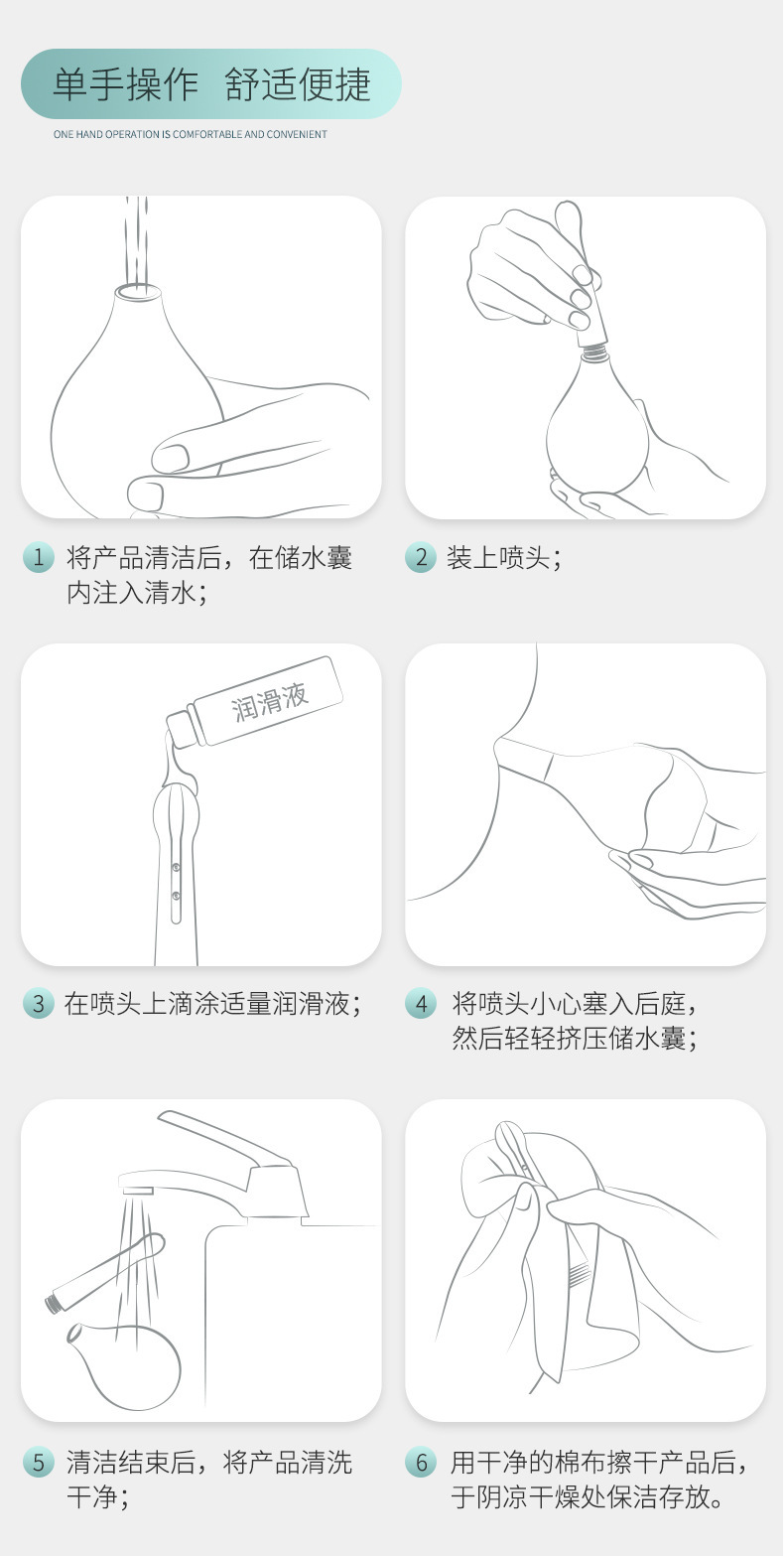 单手操作 舒适便捷

ONE HAND OPERATION IS COMFORTABLE AND CONVENIENT

1 将产品清洁后，在储水囊内注入清水；

2 装上喷头；

润滑液

3 在喷头上滴涂适量润滑液；

4 将喷头小心塞入后庭，然后轻轻挤压储水囊；

5 清洁结束后，将产品清洗干净；

6 用干净的棉布擦干产品后，于阴凉干燥处保洁存放。