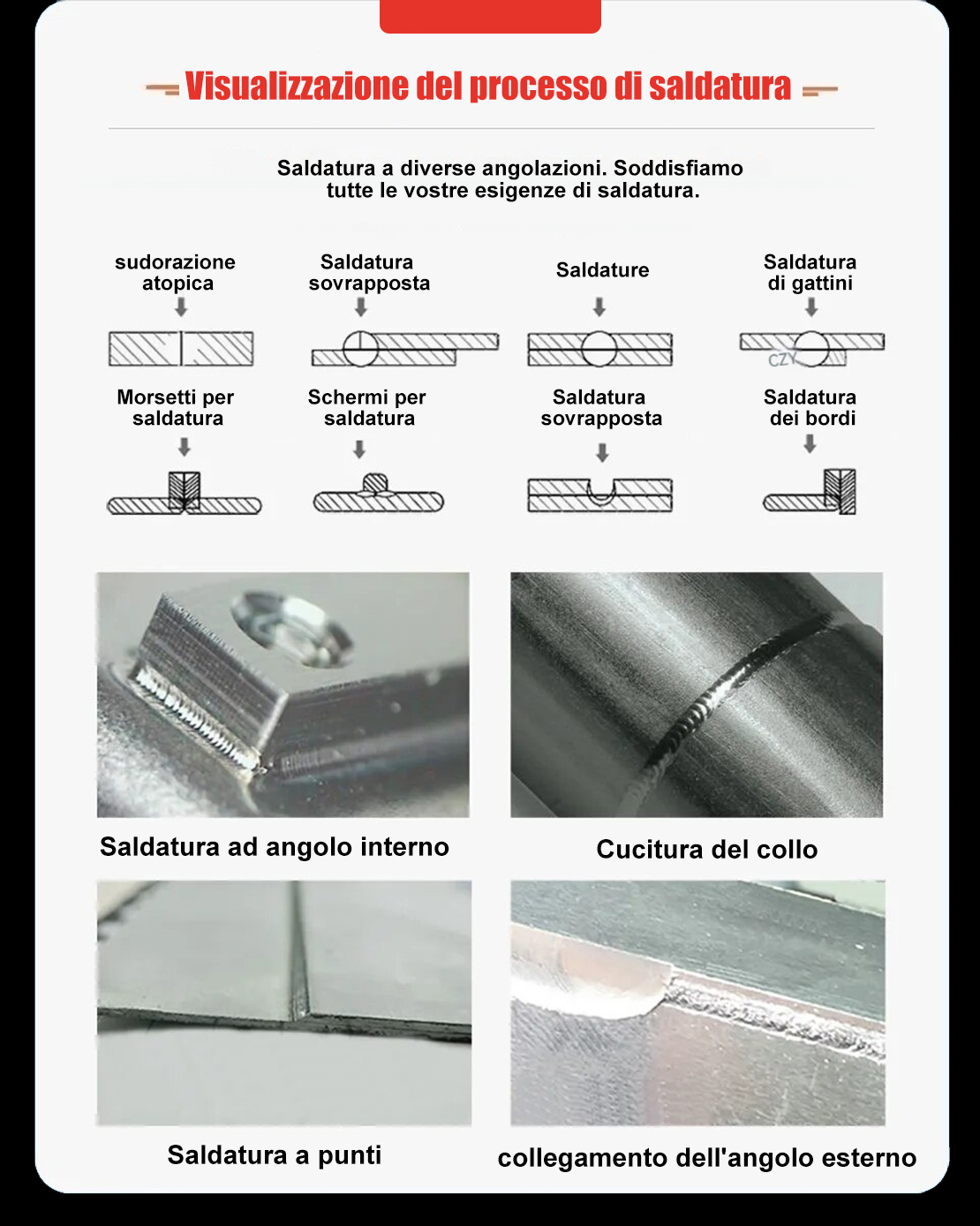 Visualizzazione del processo di saldatura

Saldatura a diverse angolazioni. Soddisfiamo tutte le vostre esigenze di saldatura.

sudorazione atopica

Saldatura sovrapposta

Saldature

Saldatura di gattini

CZY

Morsetti per saldatura

Schermi per saldatura

Saldatura sovrapposta

Saldatura dei bordi

Saldatura ad angolo interno

Cucitura del collo

Saldatura a punti

collegamento dell'angolo esterno