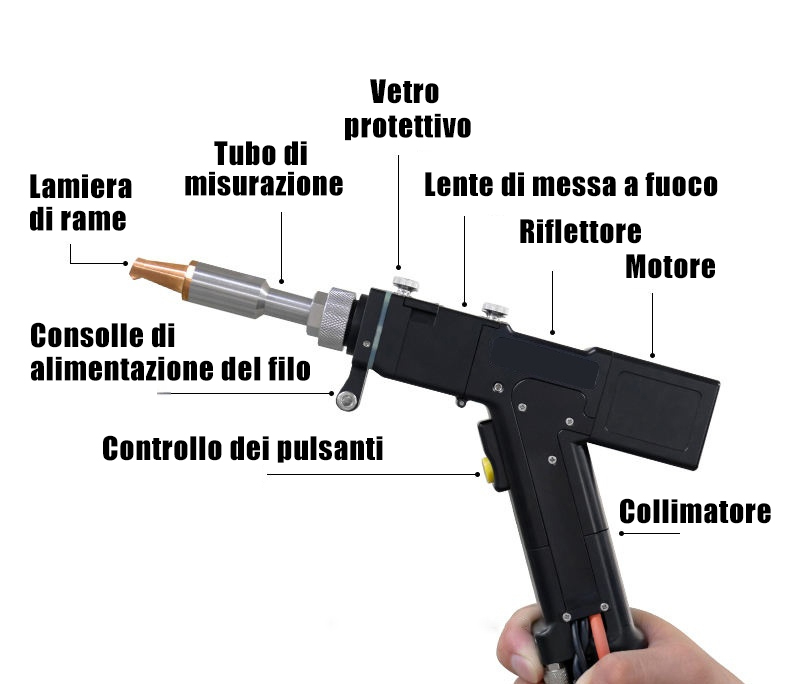 Vetro protettivo

Tubo di misurazione

Lamiera di rame

Lente di messa a fuoco

Riflettore

Motore

Consolle di alimentazione del filo

Controllo dei pulsanti

Collimatore