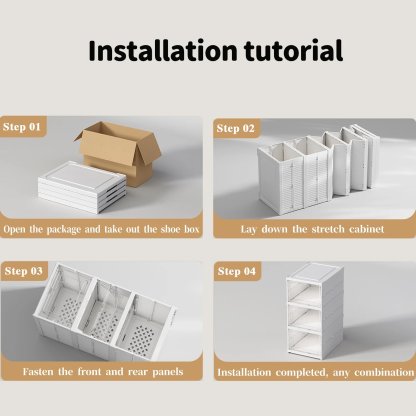 Installation tutorial

Step 01

Open the package and take out the shoe box

Step 02

Lay down the stretch cabinet

Step 03

Fasten the front and rear panels

Step 04

Installation completed, any combination