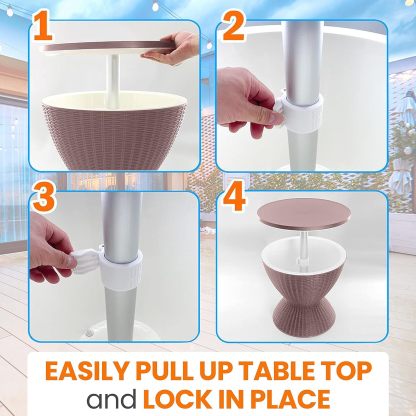 1

2

3

4

EASILY PULL UP TABLE TOP and LOCK IN PLACE