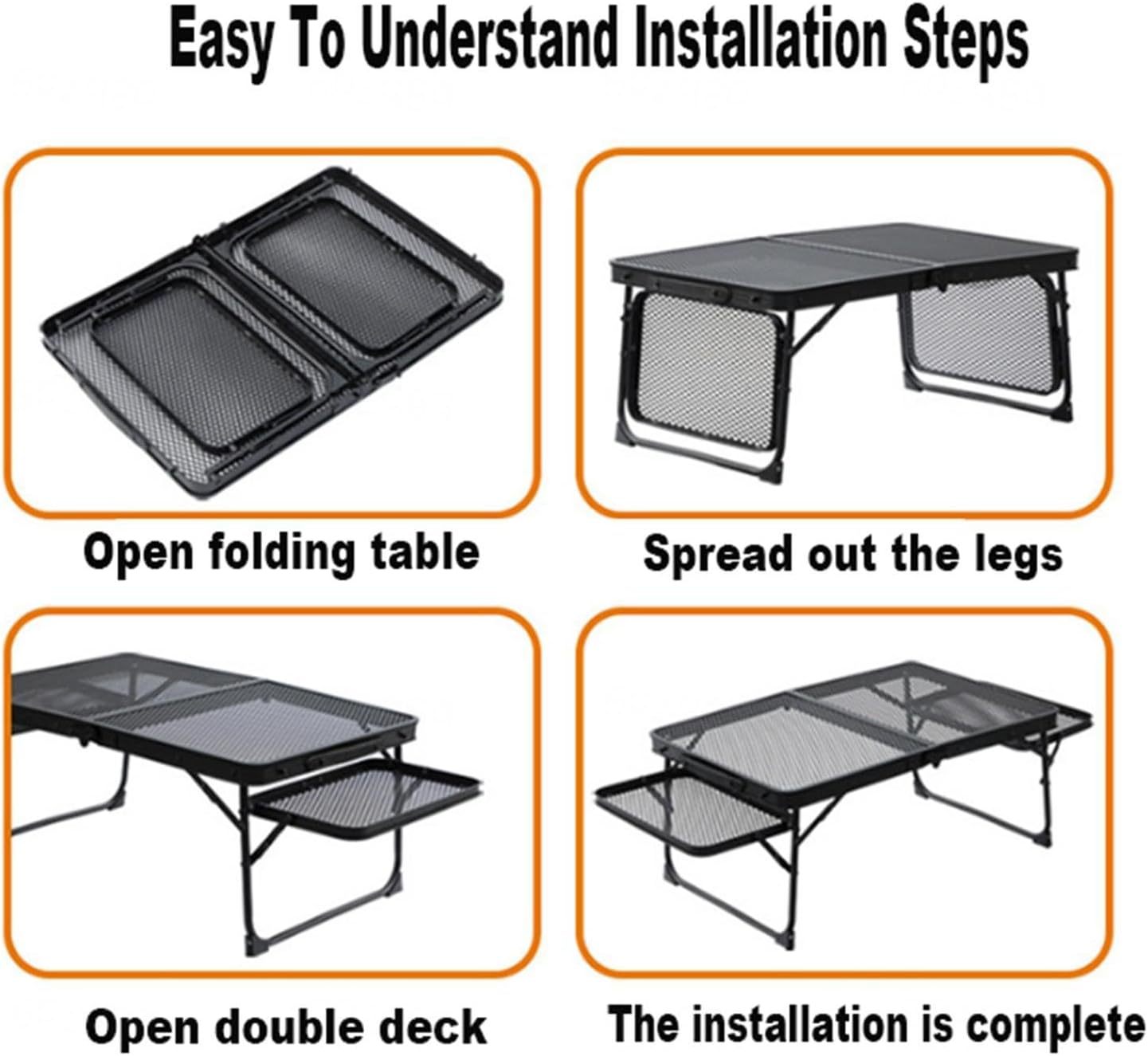 Easy To Understand Installation Steps

Open folding table

Spread out the legs

Open double deck

The installation is complete