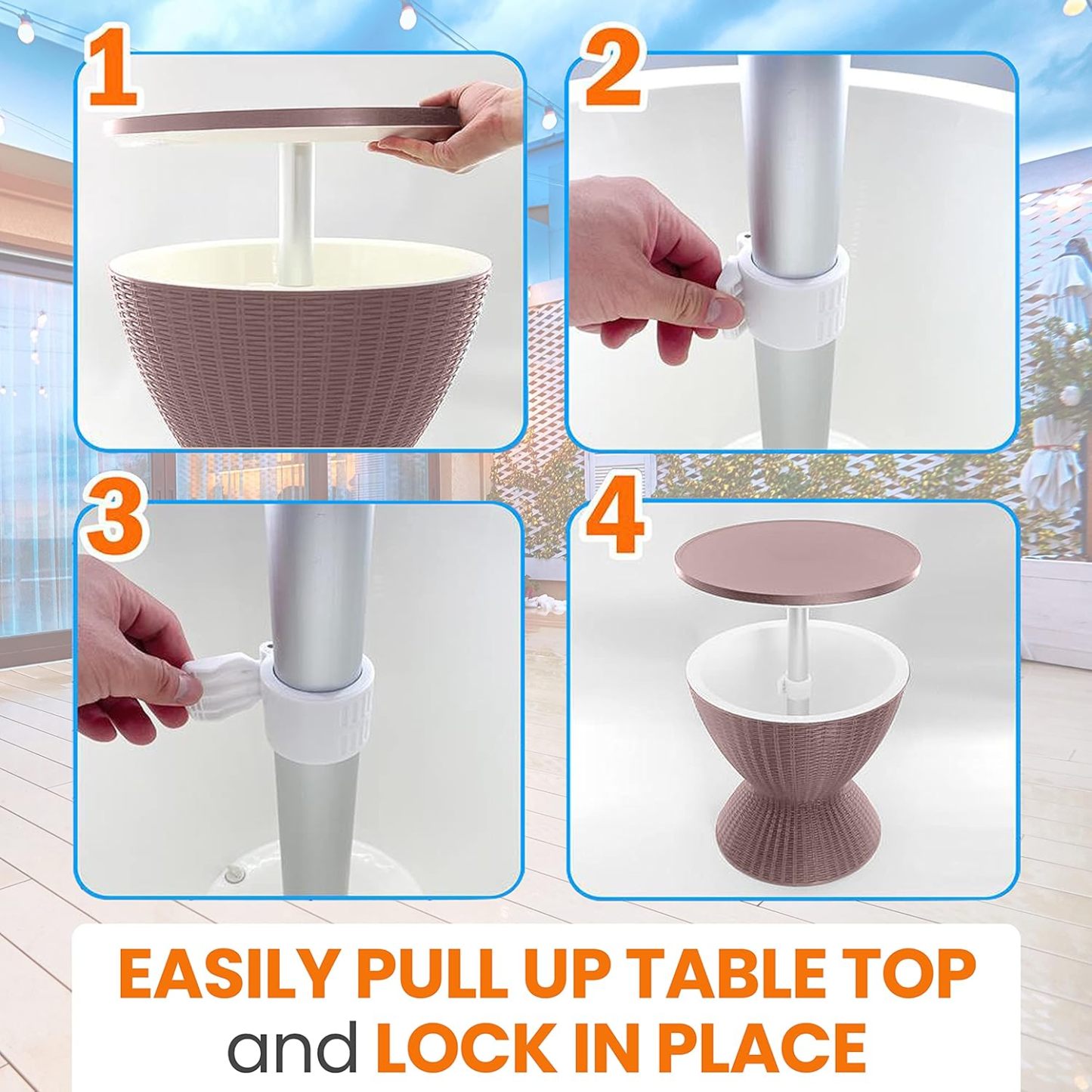 1

2

3

4

EASILY PULL UP TABLE TOP and LOCK IN PLACE