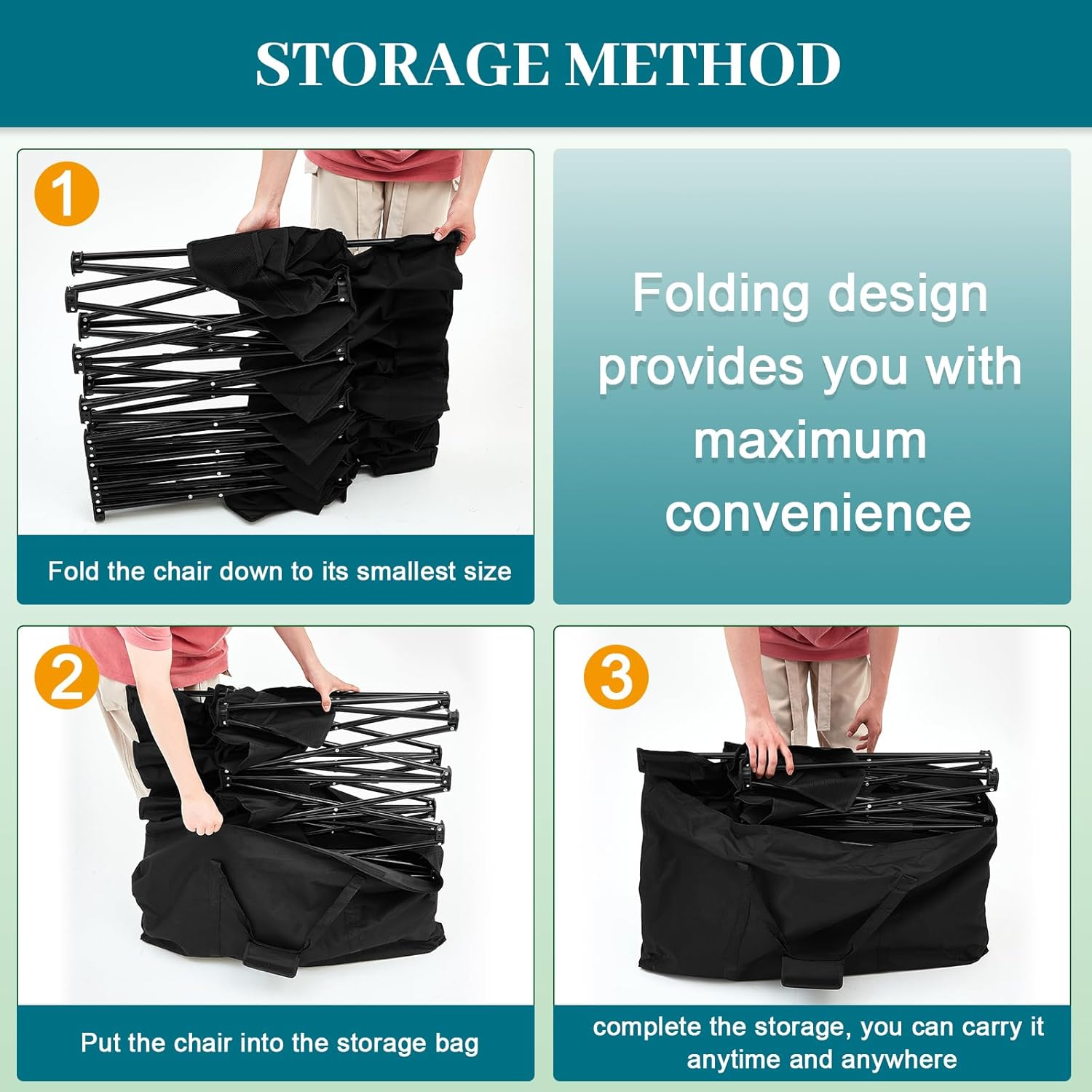 STORAGE METHOD

1

Fold the chair down to its smallest size

Folding design provides you with maximum convenience

2

Put the chair into the storage bag

3

complete the storage, you can carry it anytime and anywhere