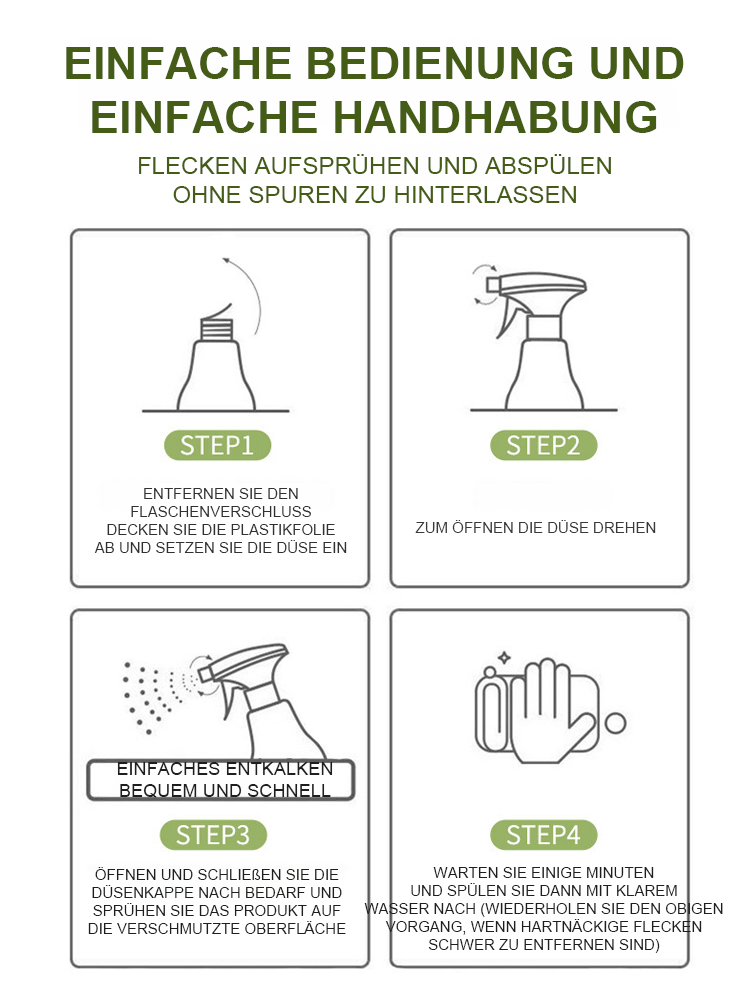 EINFACHE BEDIENUNG UND EINFACHE HANDHABUNG

FLECKEN AUFSPRÜHEN UND ABSPÜLEN OHNE SPUREN ZU HINTERLASSEN

STEP1

ENTFERNEN SIE DEN FLASCHENVERSCHLUSS DECKEN SIE DIE PLASTIKFOLIE AB UND SETZEN SIE DIE DÜSE EIN

STEP2

ZUM ÖFFNEN DIE DÜSE DREHEN

EINFACHES ENTKALKEN BEQUEM UND SCHNELL

STEP3

ÖFFNEN UND SCHLIEßEN SIE DIE DÜSENKAPPE NACH BEDARF UND SPRÜHEN SIE DAS PRODUKT AUF DIE VERSCHMUTZTE OBERFLÄCHE

STEP4

WARTEN SIE EINIGE MINUTEN UND SPÜLEN SIE DANN MIT KLAREM WASSER NACH (WIEDERHOLEN SIE DEN OBIGEN VORGANG, WENN HARTNÄCKIGE FLECKEN SCHWER ZU ENTFERNEN SIND)