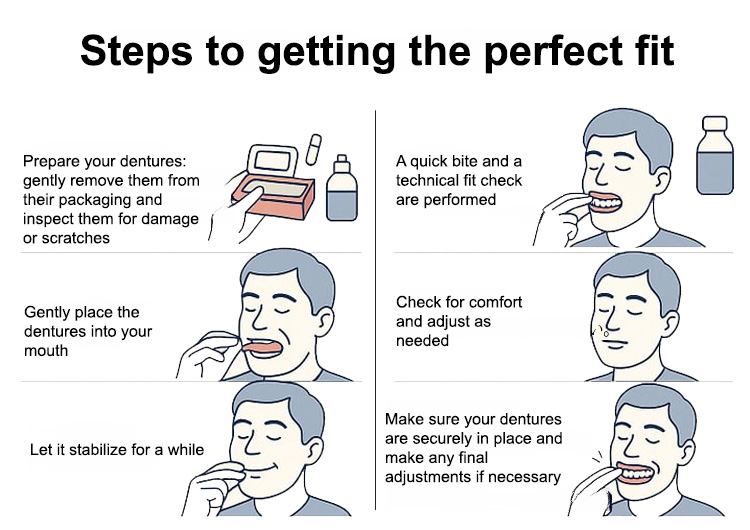 Steps to getting the perfect fit

Prepare your dentures: gently remove them from their packaging and inspect them for damage or scratches

Gently place the dentures into your mouth

Let it stabilize for a while

A quick bite and a technical fit check are performed

Check for comfort and adjust as needed

Make sure your dentures are securely in place and make any final adjustments if necessary