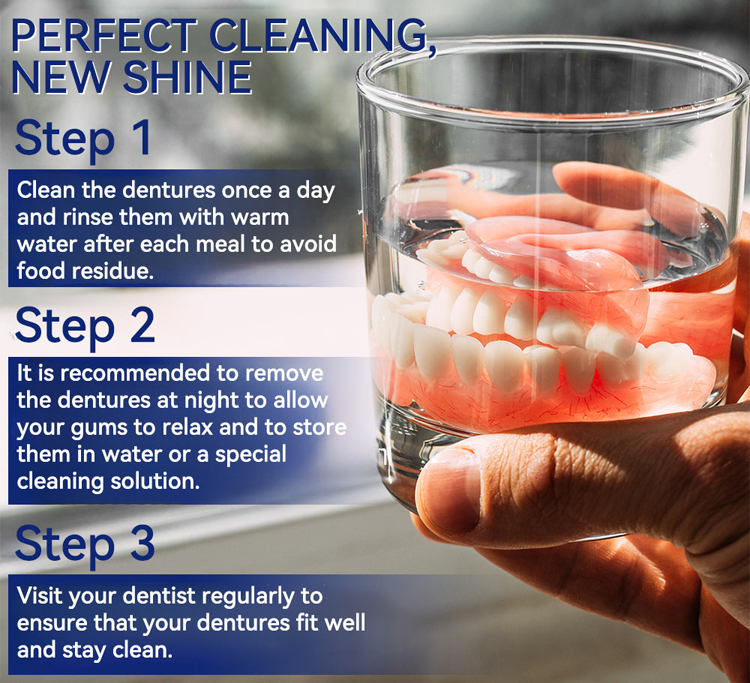 PERFECT CLEANING, NEW SHINE

Step 1

Clean the dentures once a day and rinse them with warm water after each meal to avoid food residue.

Step 2

It is recommended to remove the dentures at night to allow your gums to relax and to store them in water or a special cleaning solution.

Step 3

Visit your dentist regularly to ensure that your dentures fit well and stay clean.