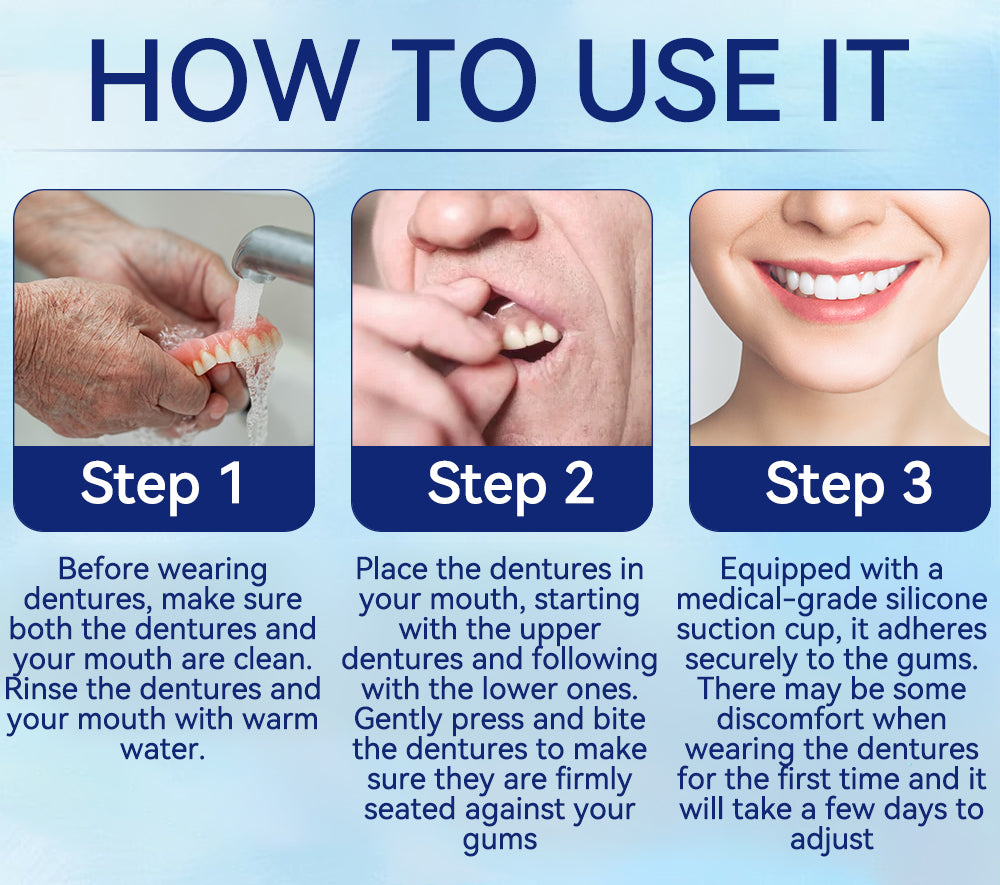 HOW TO USE IT

Step 1

Before wearing dentures, make sure both the dentures and your mouth are clean. Rinse the dentures and your mouth with warm water.

Step 2

Place the dentures in your mouth, starting with the upper dentures and following with the lower ones. Gently press and bite the dentures to make sure they are firmly seated against your gums

Step 3

Equipped with a medical-grade silicone suction cup, it adheres securely to the gums. There may be some discomfort when wearing the dentures for the first time and it will take a few days to adjust