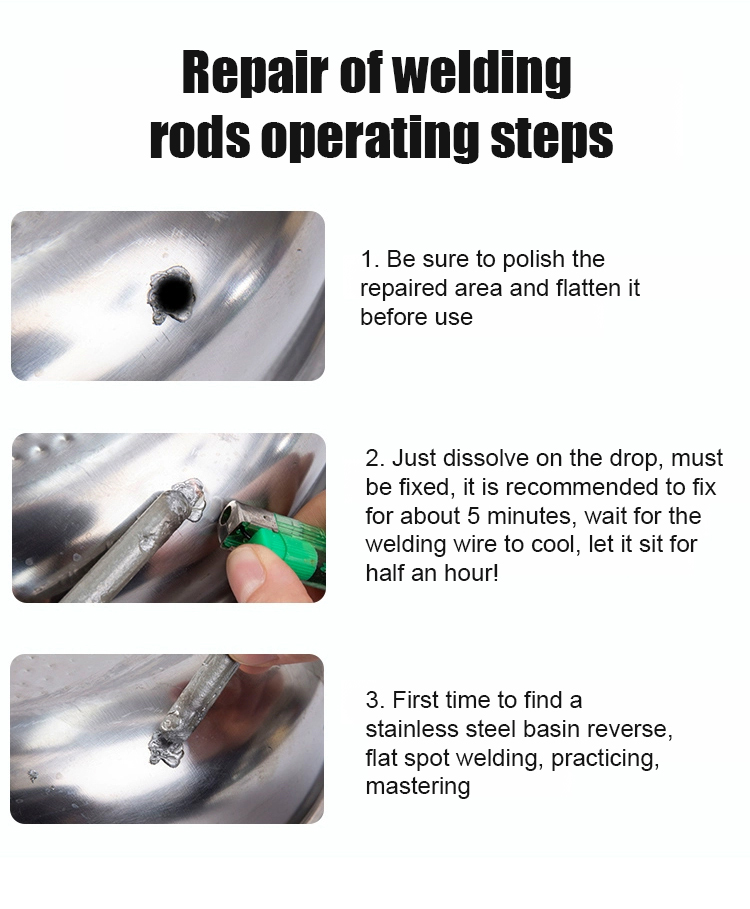 Repair of welding rods operating steps

1. Be sure to polish the repaired area and flatten it before use

2. Just dissolve on the drop, must be fixed, it is recommended to fix for about 5 minutes, wait for the welding wire to cool, let it sit for half an hour!

3. First time to find a stainless steel basin reverse, flat spot welding, practicing, mastering