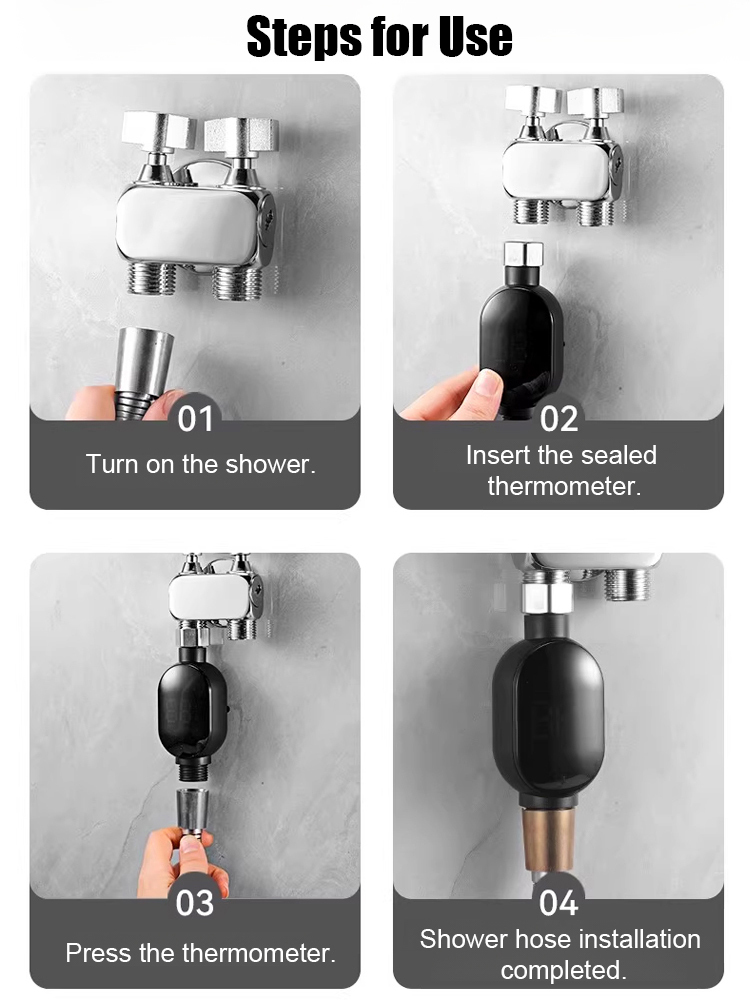 Steps for Use

01
Turn on the shower.

02
Insert the sealed thermometer.

03
Press the thermometer.

04
Shower hose installation completed.