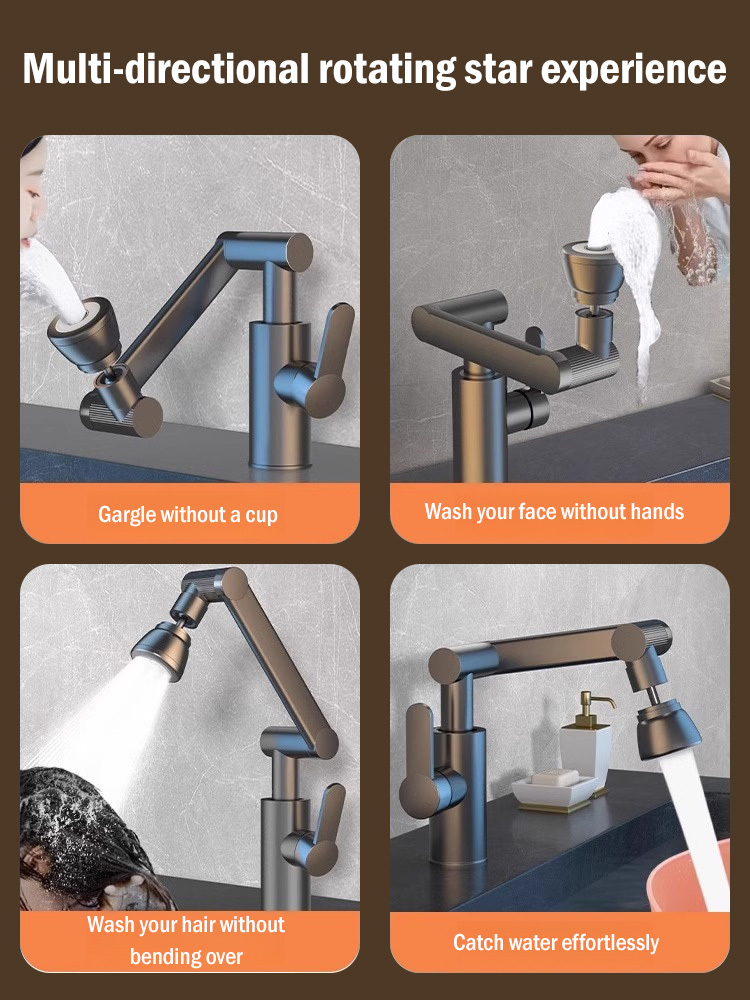 Multi-directional rotating star experience

Gargle without a cup

Wash your face without hands

Wash your hair without bending over

Catch water effortlessly