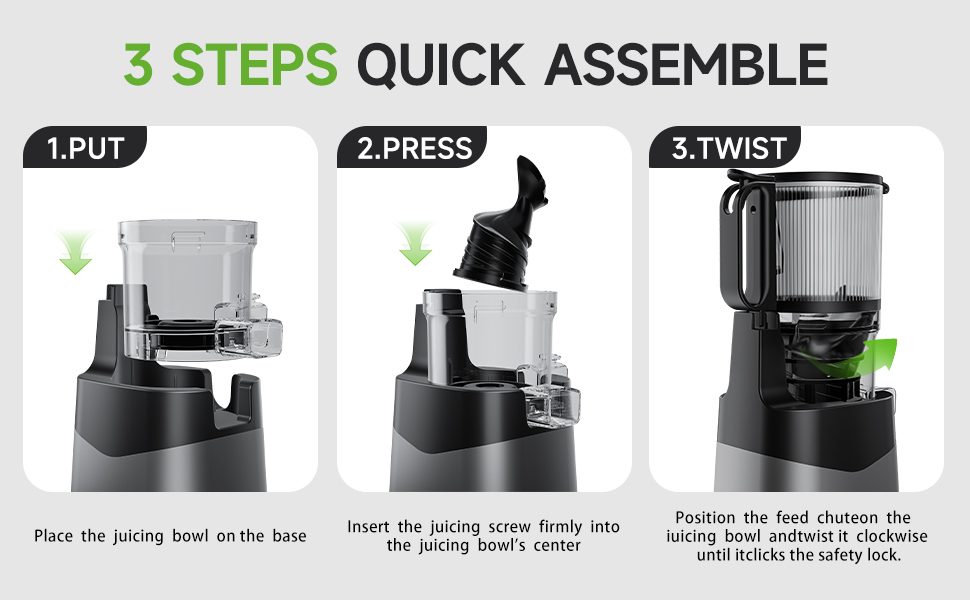 3 STEPS QUICK ASSEMBLE

1.PUT

2.PRESS

3.TWIST

Place the juicing bowl on the base

Insert the juicing screw firmly into the juicing bowl's center

Position the feed chuteon the iuicing bowl andtwist it clockwise until itclicks the safety lock.