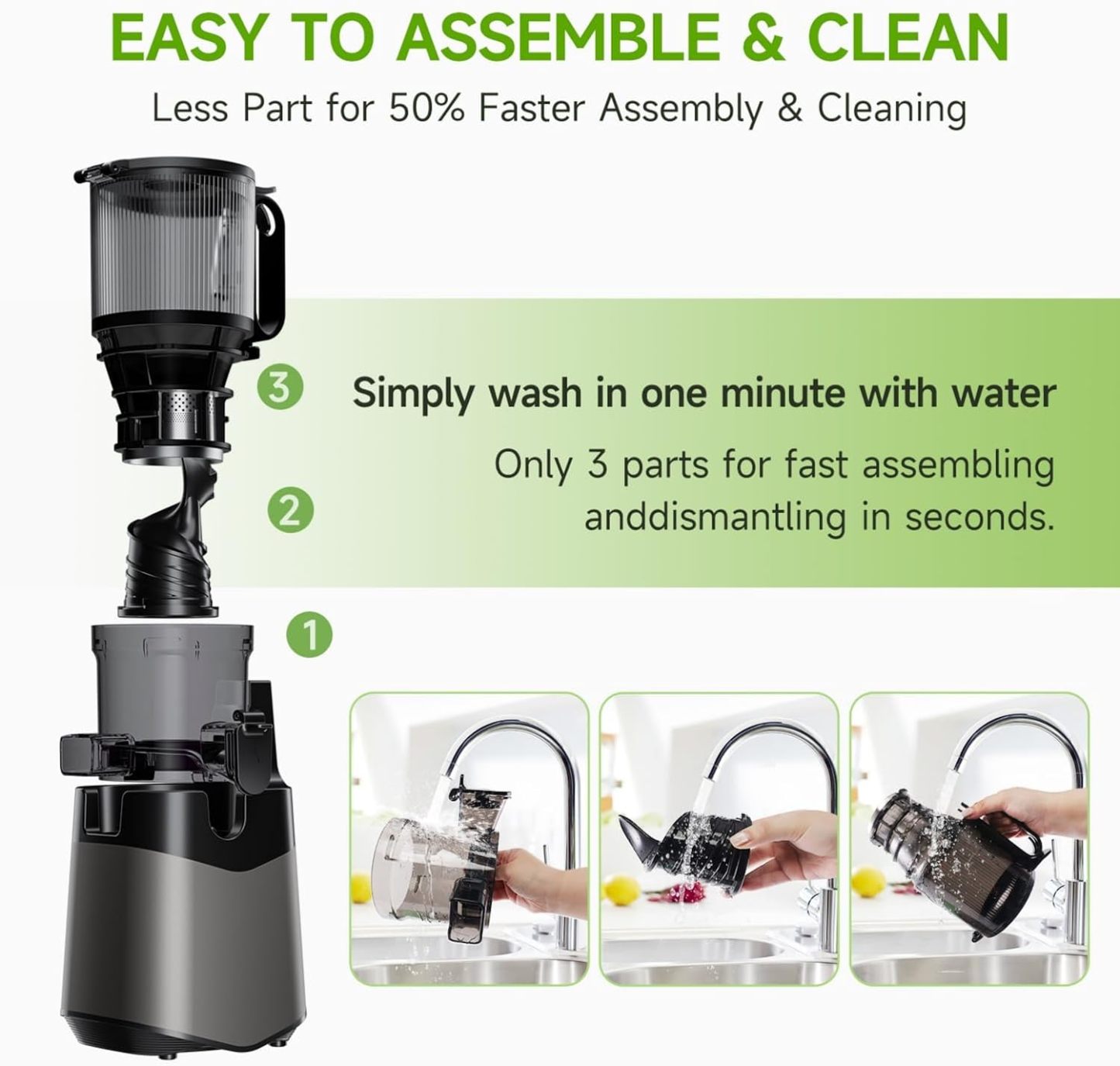 EASY TO ASSEMBLE & CLEAN

Less Part for 50% Faster Assembly & Cleaning

3

Simply wash in one minute with water

Only 3 parts for fast assembling anddismantling in seconds.

2

1