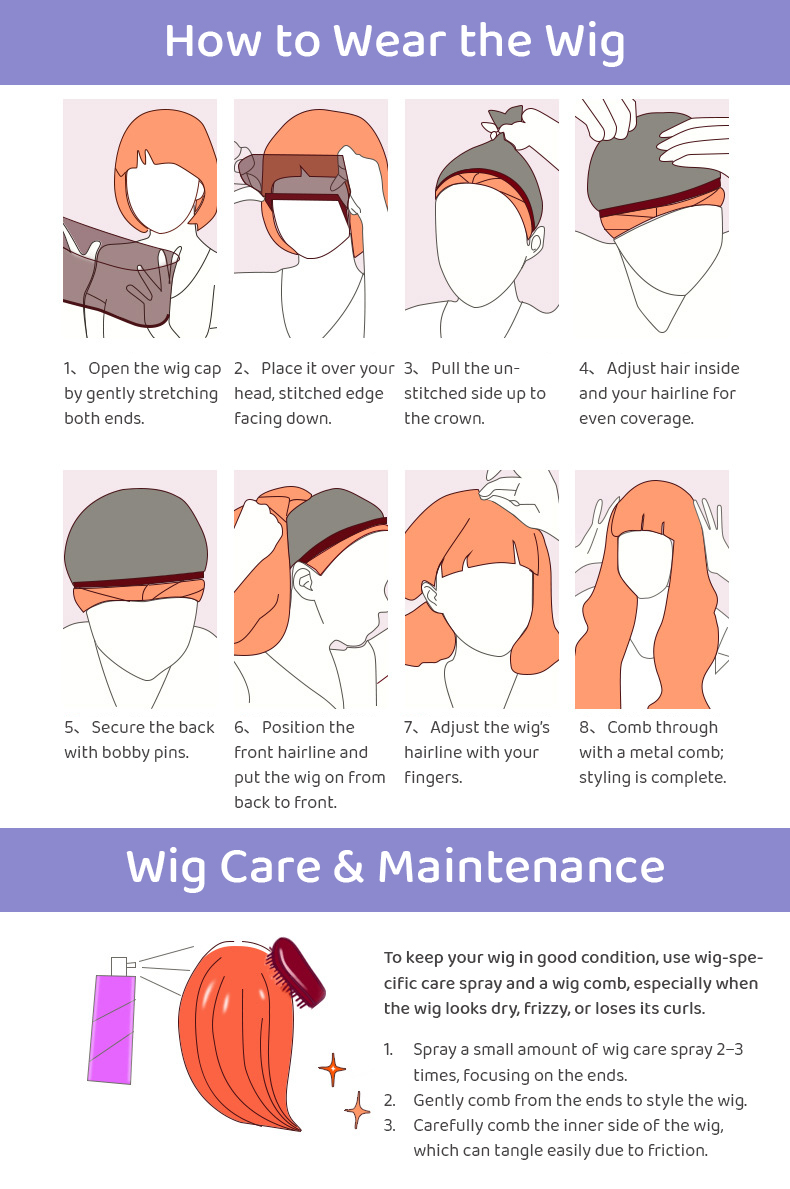 How to Wear the Wig

1、Open the wig cap by gently stretching both ends.

2、Place it over your head, stitched edge facing down.

3、Pull the unstitched side up to the crown.

4、Adjust hair inside and your hairline for even coverage.

5、Secure the back with bobby pins.

6、Position the front hairline and put the wig on from back to front.

7、Adjust the wig's hairline with your fingers.

8、Comb through with a metal comb; styling is complete.

Wig Care & Maintenance

To keep your wig in good condition, use wig-specific care spray and a wig comb, especially when the wig looks dry, frizzy, or loses its curls.

1. Spray a small amount of wig care spray 2–3 times, focusing on the ends.
2. Gently comb from the ends to style the wig.
3. Carefully comb the inner side of the wig, which can tangle easily due to friction.