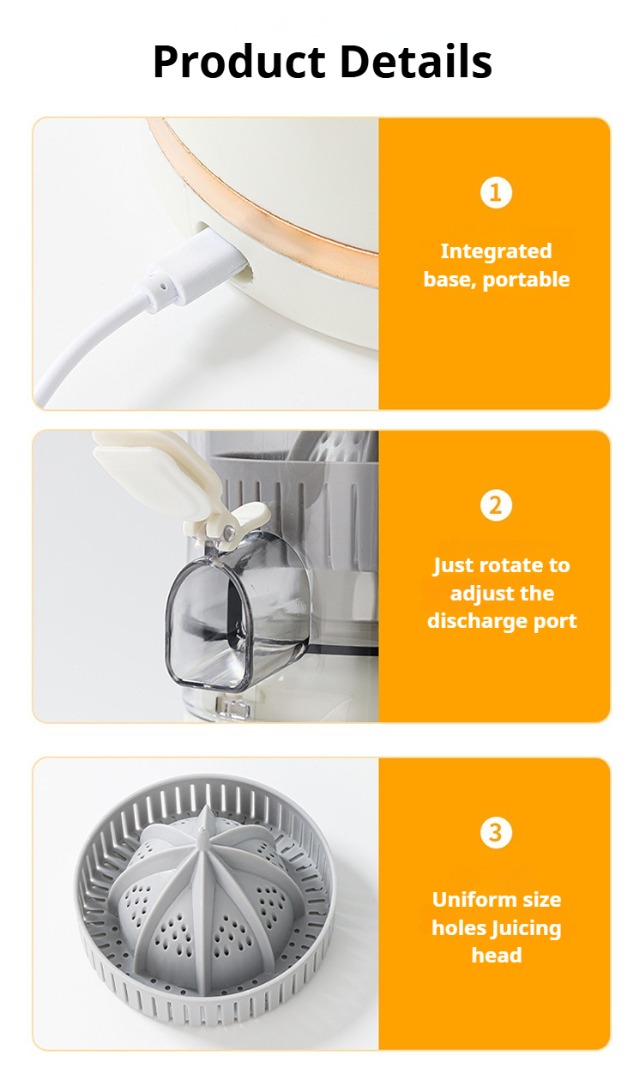 Product Details

1

Integrated base, portable

2

Just rotate to adjust the discharge port

3

Uniform size holes Juicing head