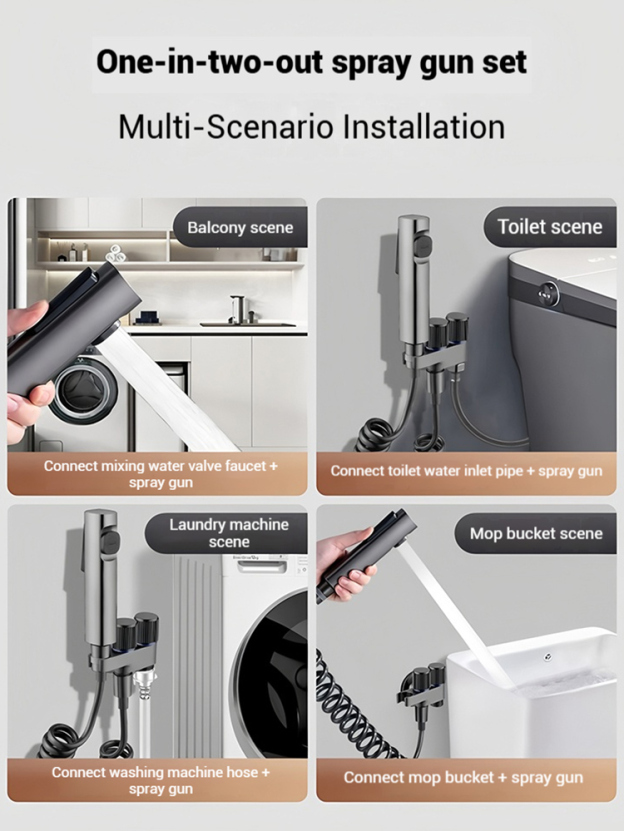 One-in-two-out spray gun set

Multi-Scenario Installation

Balcony scene

Connect mixing water valve faucet + spray gun

Toilet scene

Connect toilet water inlet pipe + spray gun

Laundry machine scene

Connect washing machine hose + spray gun

Mop bucket scene

Connect mop bucket + spray gun