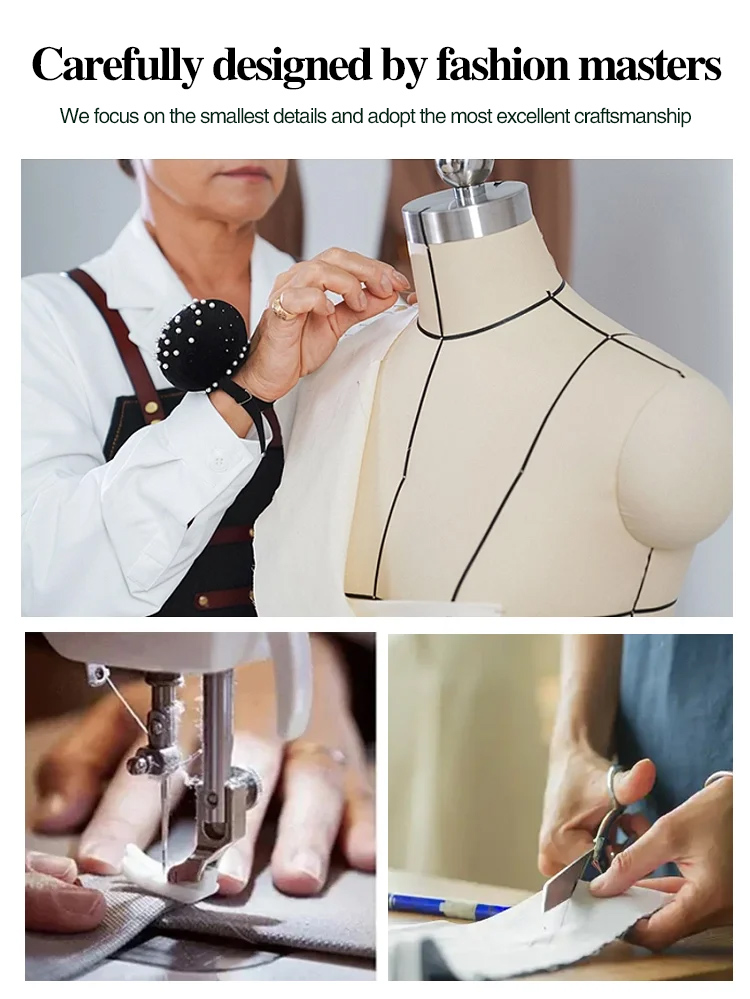 Carefully designed by fashion masters

We focus on the smallest details and adopt the most excellent craftsmanship