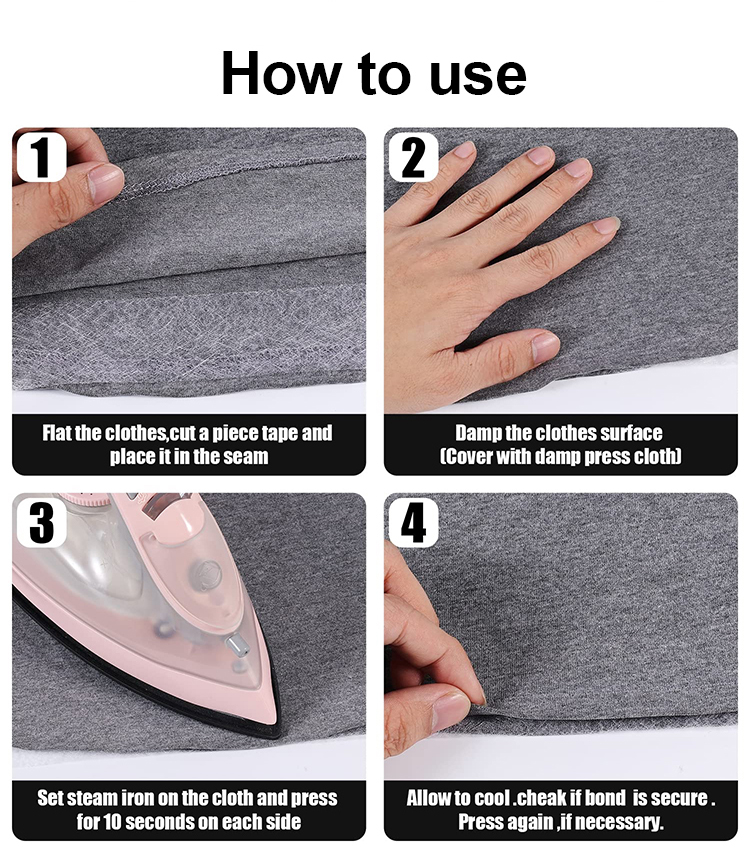 How to use

1

Flat the clothes,cut a piece tape and place it in the seam

2

Damp the clothes surface (Cover with damp press cloth)

3

Set steam iron on the cloth and press for 10 seconds on each side

4

Allow to cool .cheak if bond is secure . Press again ,if necessary.