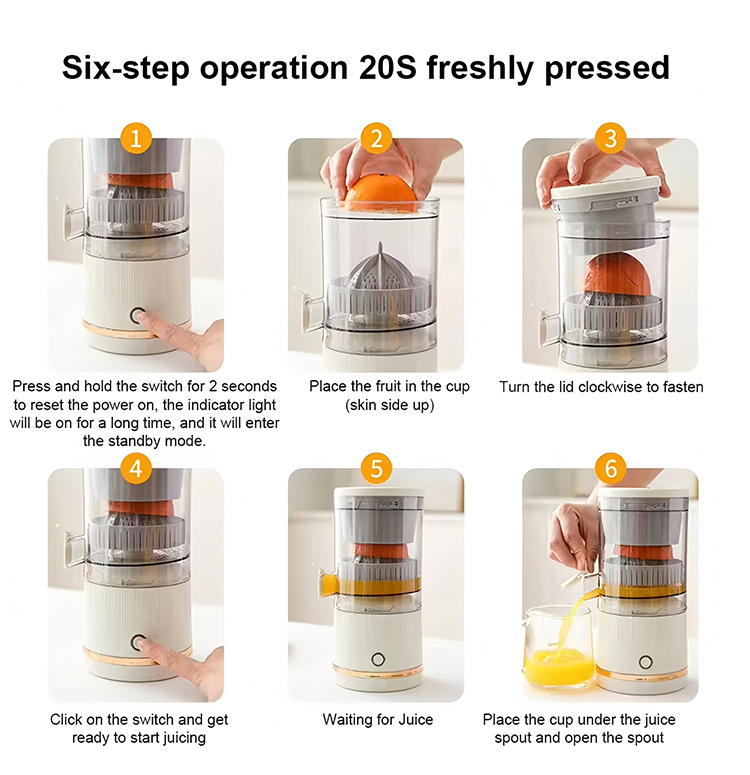 Six-step operation 20S freshly pressed

1

Press and hold the switch for 2 seconds to reset the power on, the indicator light will be on for a long time, and it will enter the standby mode.

2

Place the fruit in the cup (skin side up)

3

Turn the lid clockwise to fasten

4

Click on the switch and get ready to start juicing

5

Waiting for Juice

6

Place the cup under the juice spout and open the spout